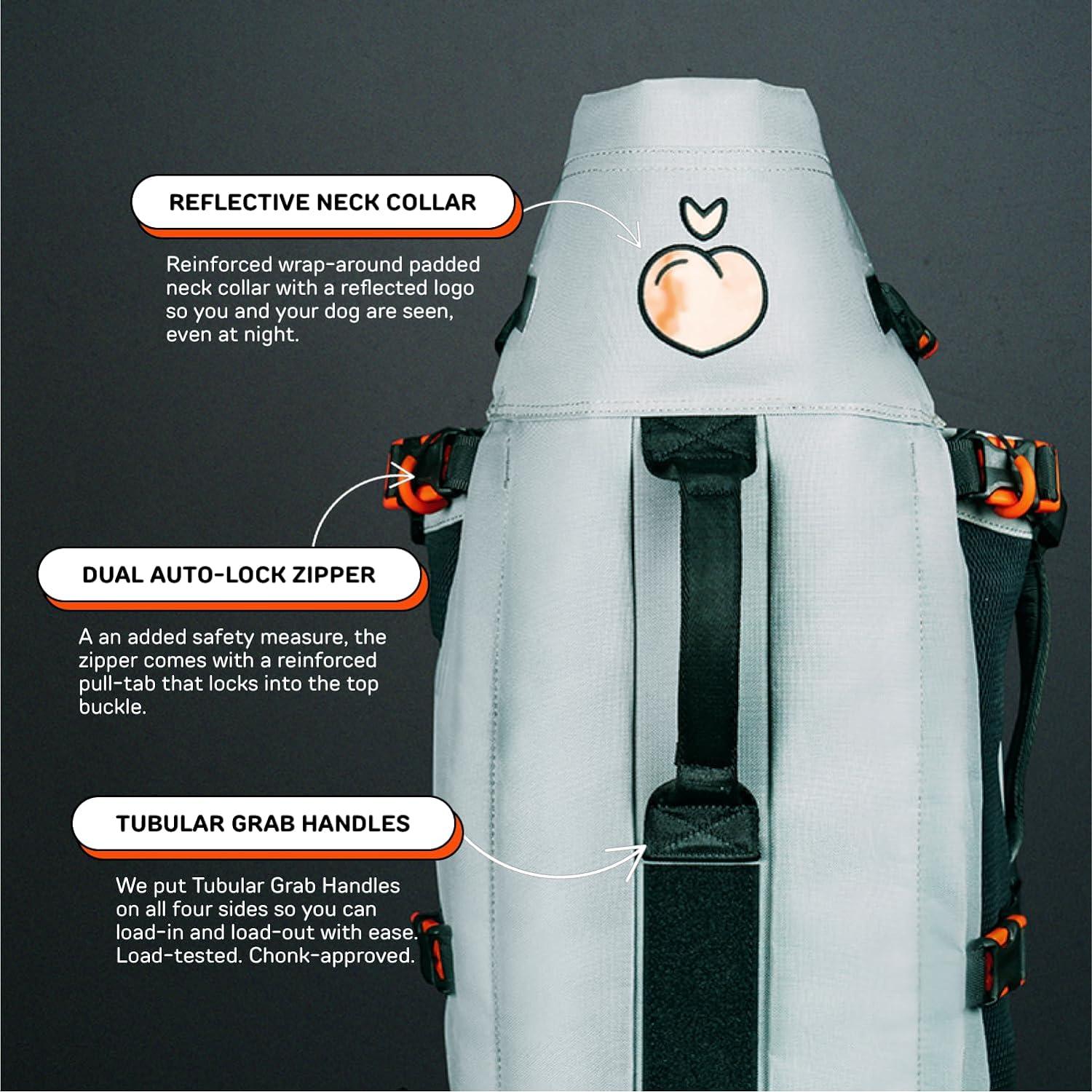 REFLECTIVE NECK COLLAR

Reinforced wrap-around padded neck collar with a reflected logo so you and your dog are seen, even at night.

DUAL AUTO-LOCK ZIPPER

A an added safety measure, the zipper comes with a reinforced pull-tab that locks into the top buckle.

TUBULAR GRAB HANDLES

We put Tubular Grab Handles on all four sides so you can load-in and load-out with ease. Load-tested. Chonk-approved.