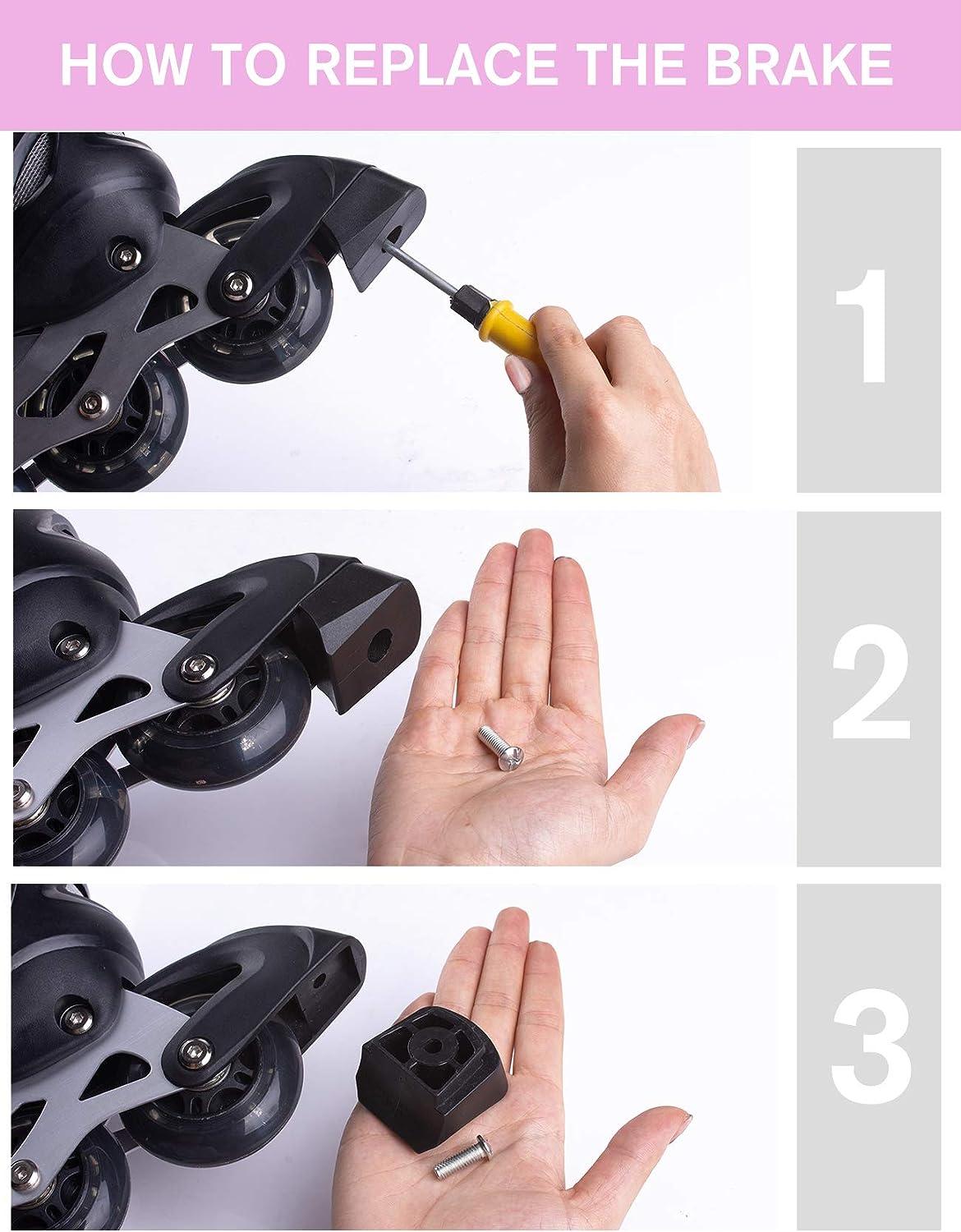 HOW TO REPLACE THE BRAKE

1

2

3