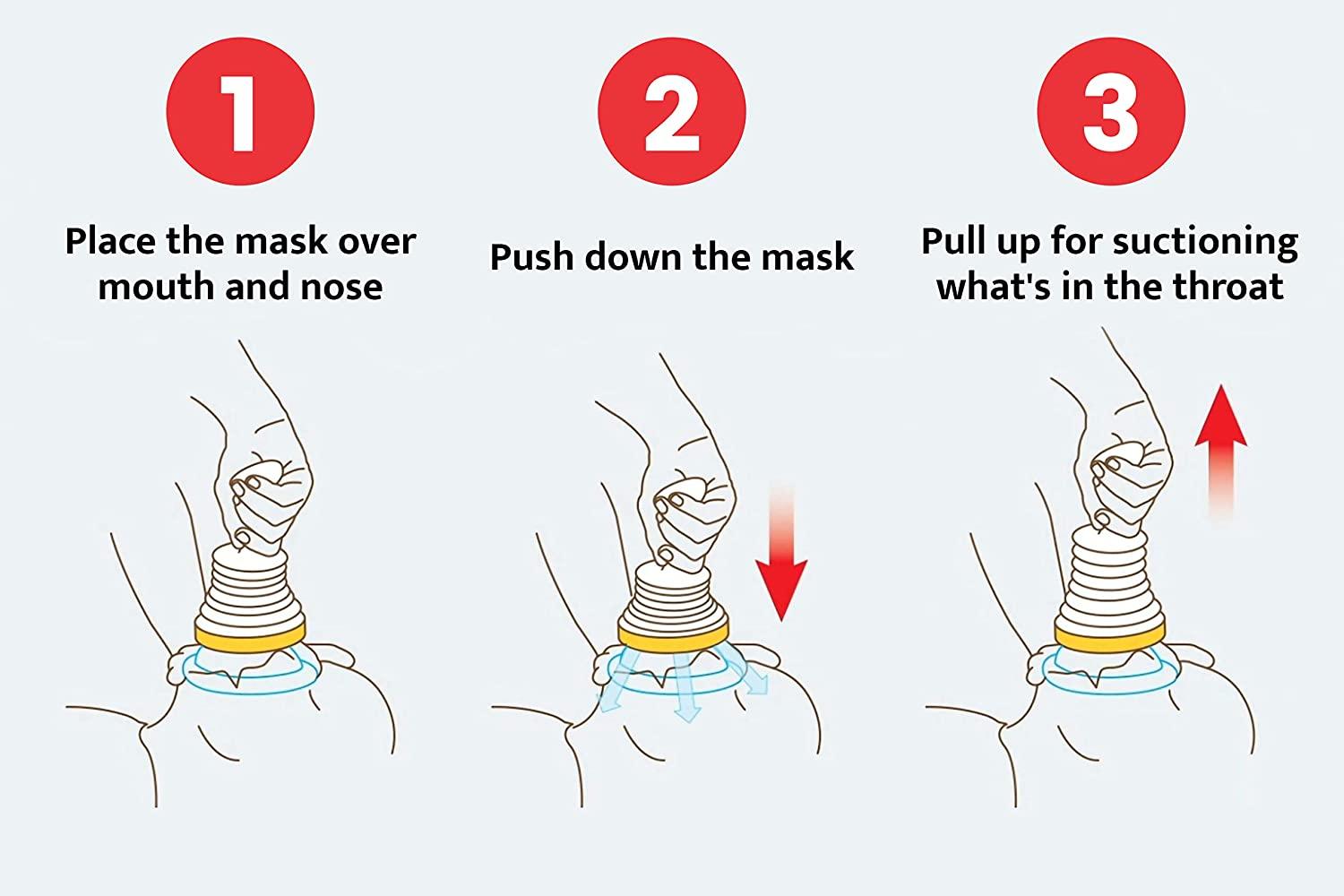 1

Place the mask over mouth and nose

2

Push down the mask

3

Pull up for suctioning what's in the throat