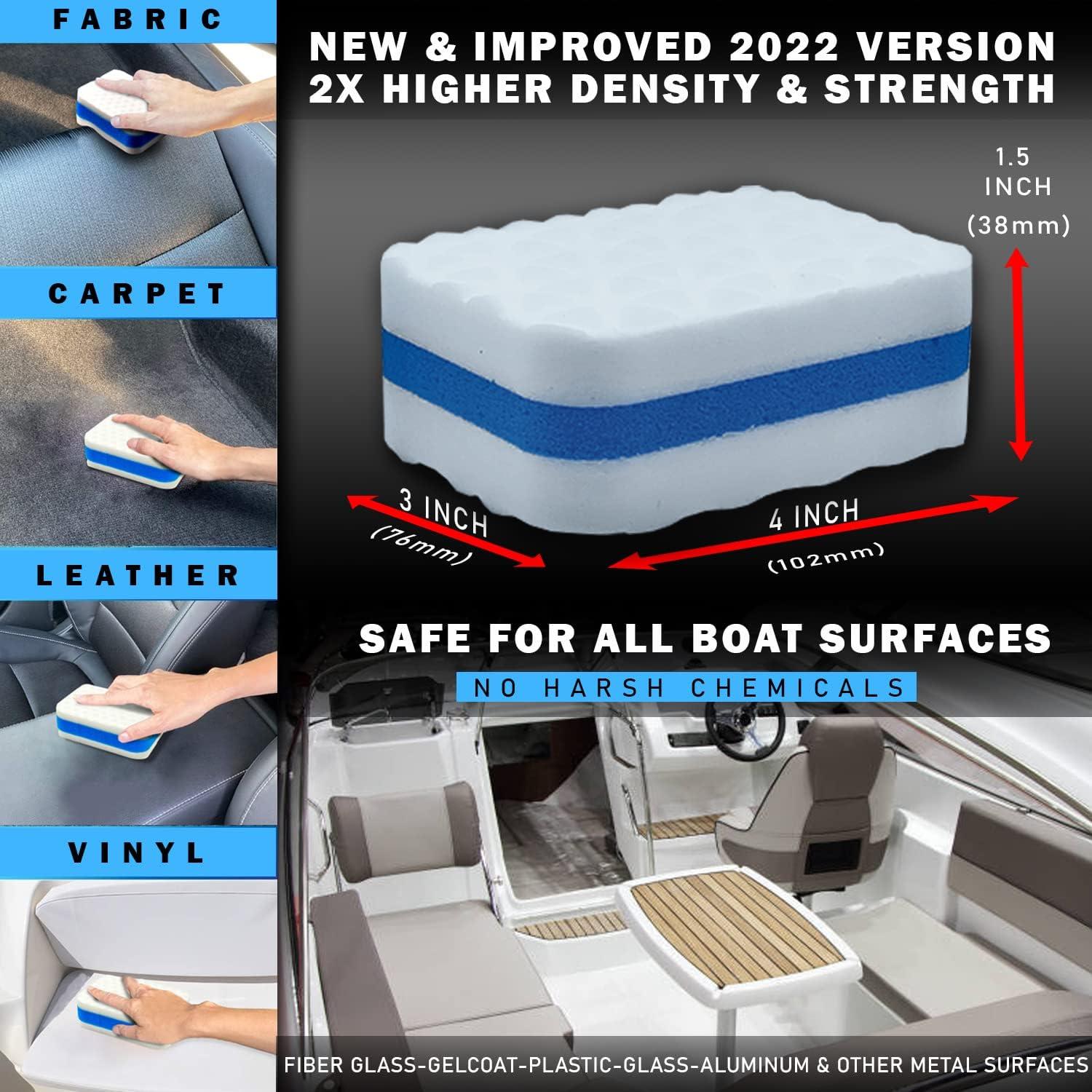 FABRIC

CARPET

LEATHER

VINYL

NEW & IMPROVED 2022 VERSION
2X HIGHER DENSITY & STRENGTH

1.5 INCH (38mm)

3 INCH (76mm)

4 INCH (102mm)

SAFE FOR ALL BOAT SURFACES

NO HARSH CHEMICALS

FIBER GLASS-GELCOAT-PLASTIC-GLASS-ALUMINUM & OTHER METAL SURFACES