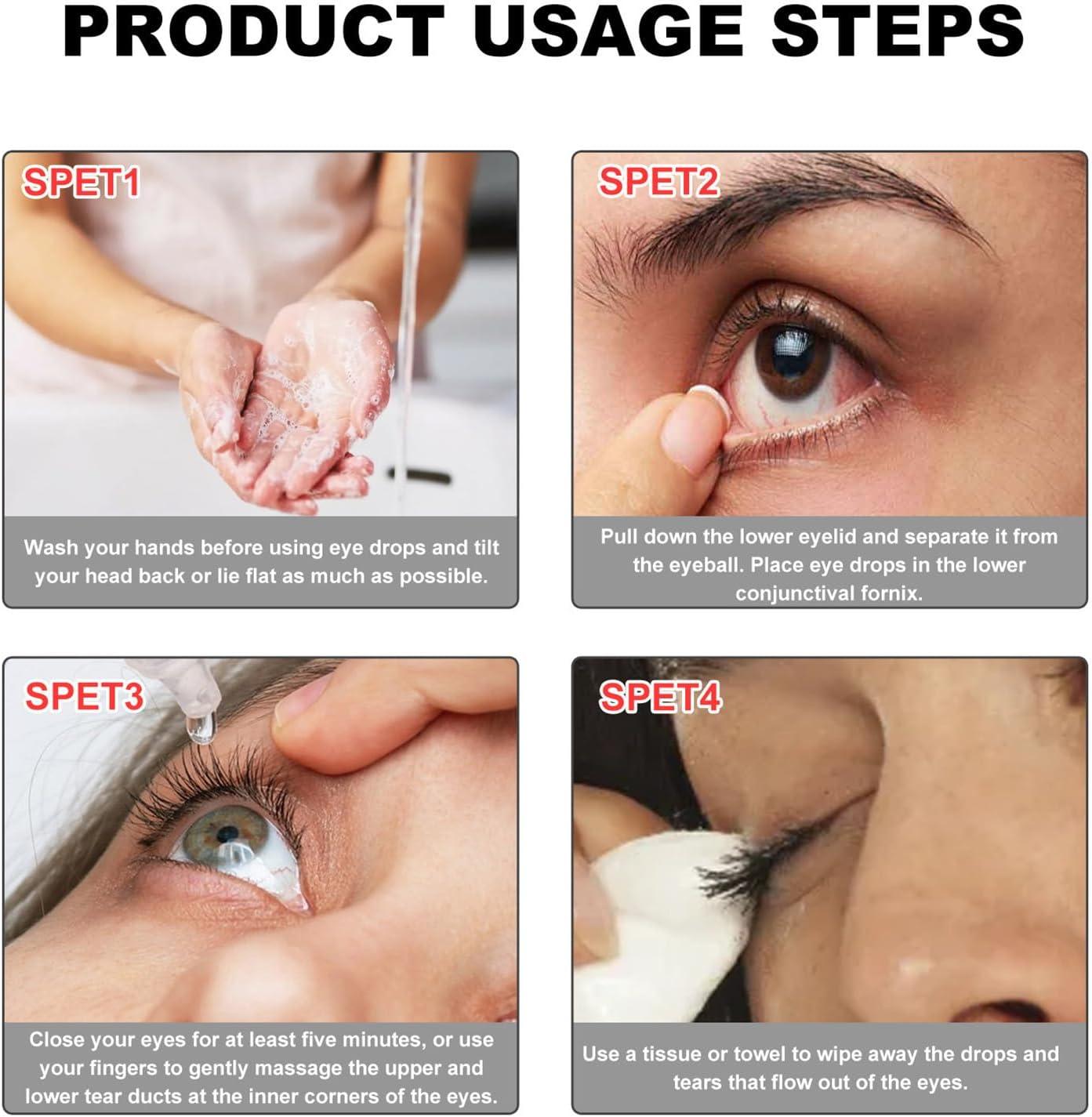 PRODUCT USAGE STEPS

SPET1

Wash your hands before using eye drops and tilt your head back or lie flat as much as possible.

SPET2

Pull down the lower eyelid and separate it from the eyeball. Place eye drops in the lower conjunctival fornix.

SPET3

Close your eyes for at least five minutes, or use your fingers to gently massage the upper and lower tear ducts at the inner corners of the eyes.

SPET4

Use a tissue or towel to wipe away the drops and tears that flow out of the eyes.