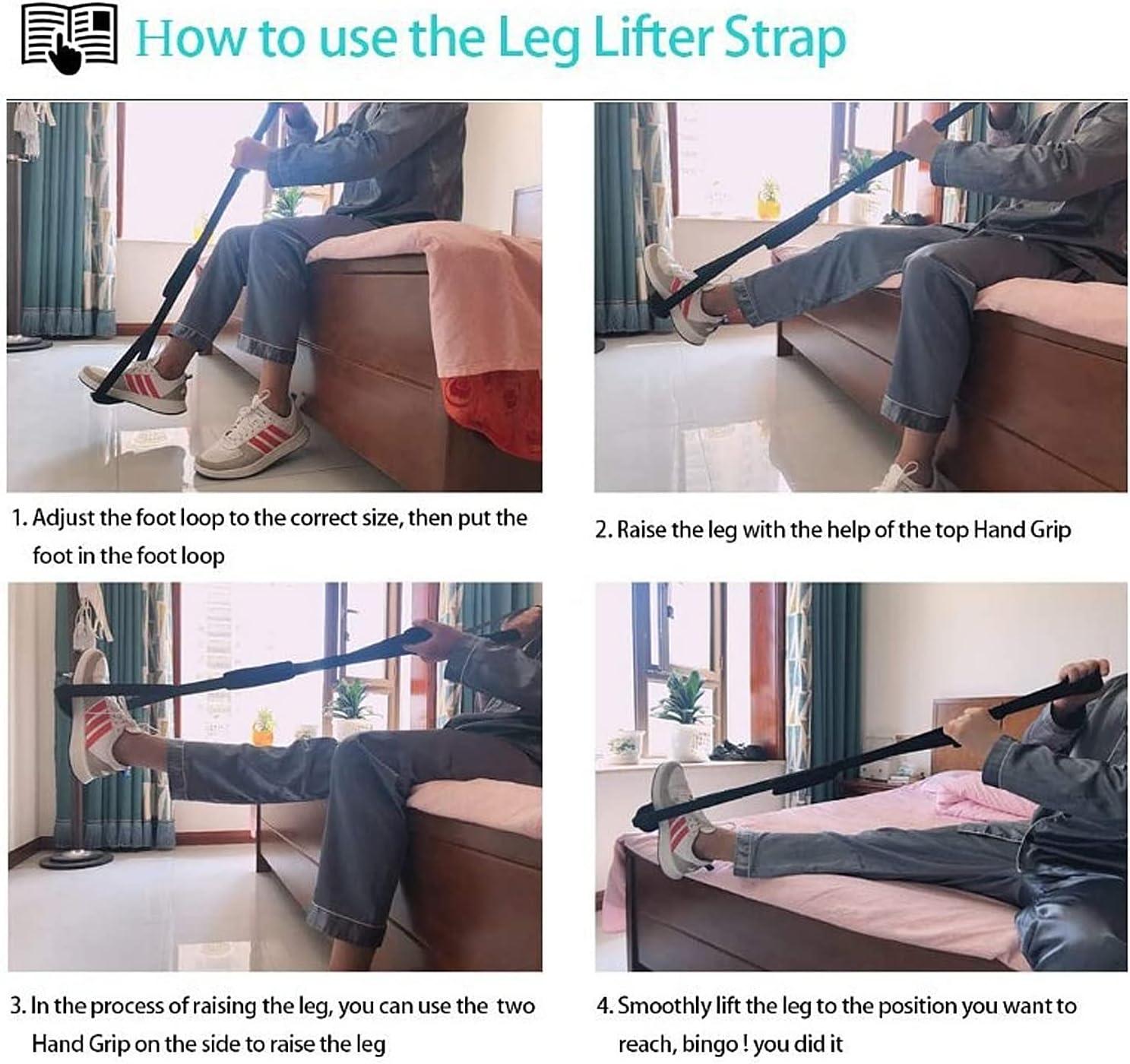 How to use the Leg Lifter Strap

1. Adjust the foot loop to the correct size, then put the foot in the foot loop

2. Raise the leg with the help of the top Hand Grip

3. In the process of raising the leg, you can use the two Hand Grip on the side to raise the leg

4. Smoothly lift the leg to the position you want to reach, bingo ! you did it