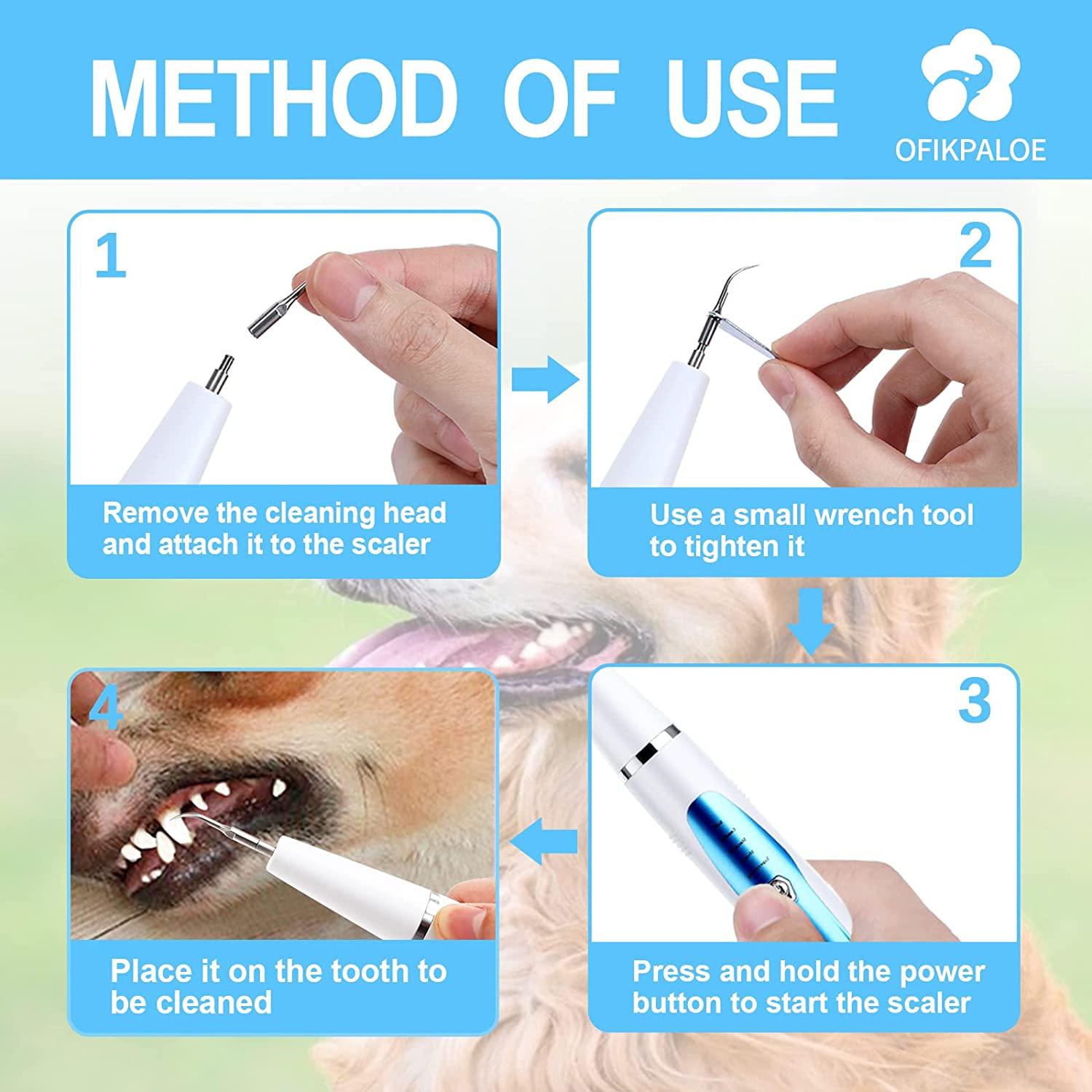 METHOD OF USE

OFIKPALOE

1

Remove the cleaning head and attach it to the scaler

2

Use a small wrench tool to tighten it

3

Press and hold the power button to start the scaler

4

Place it on the tooth to be cleaned