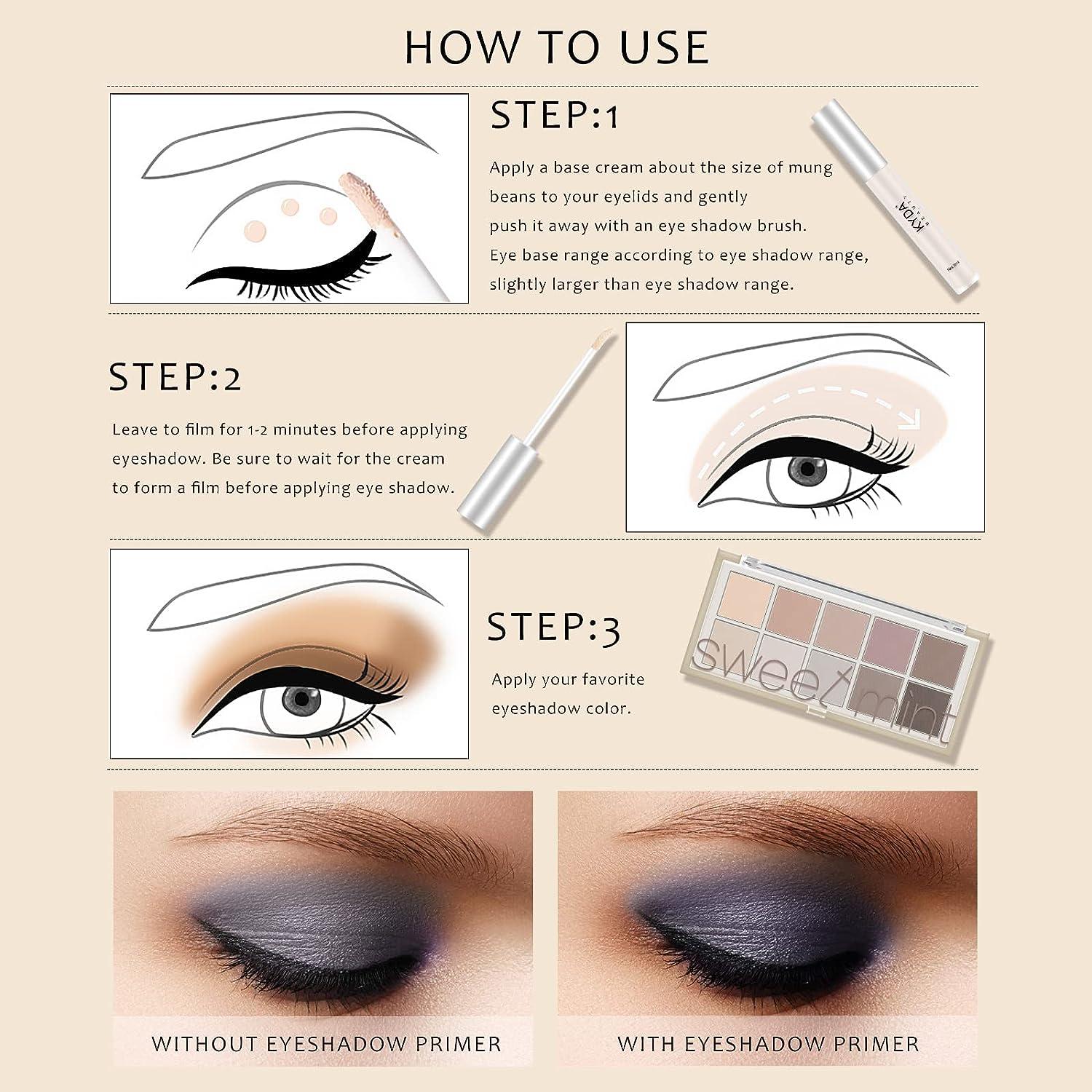 HOW TO USE

STEP:1

Apply a base cream about the size of mung beans to your eyelids and gently push it away with an eye shadow brush. Eye base range according to eye shadow range, slightly larger than eye shadow range.

KYDA BEAUTY

STEP:2

Leave to film for 1-2 minutes before applying eyeshadow. Be sure to wait for the cream to form a film before applying eye shadow.

STEP:3

Apply your favorite eyeshadow color.

sweet mint

WITHOUT EYESHADOW PRIMER

WITH EYESHADOW PRIMER