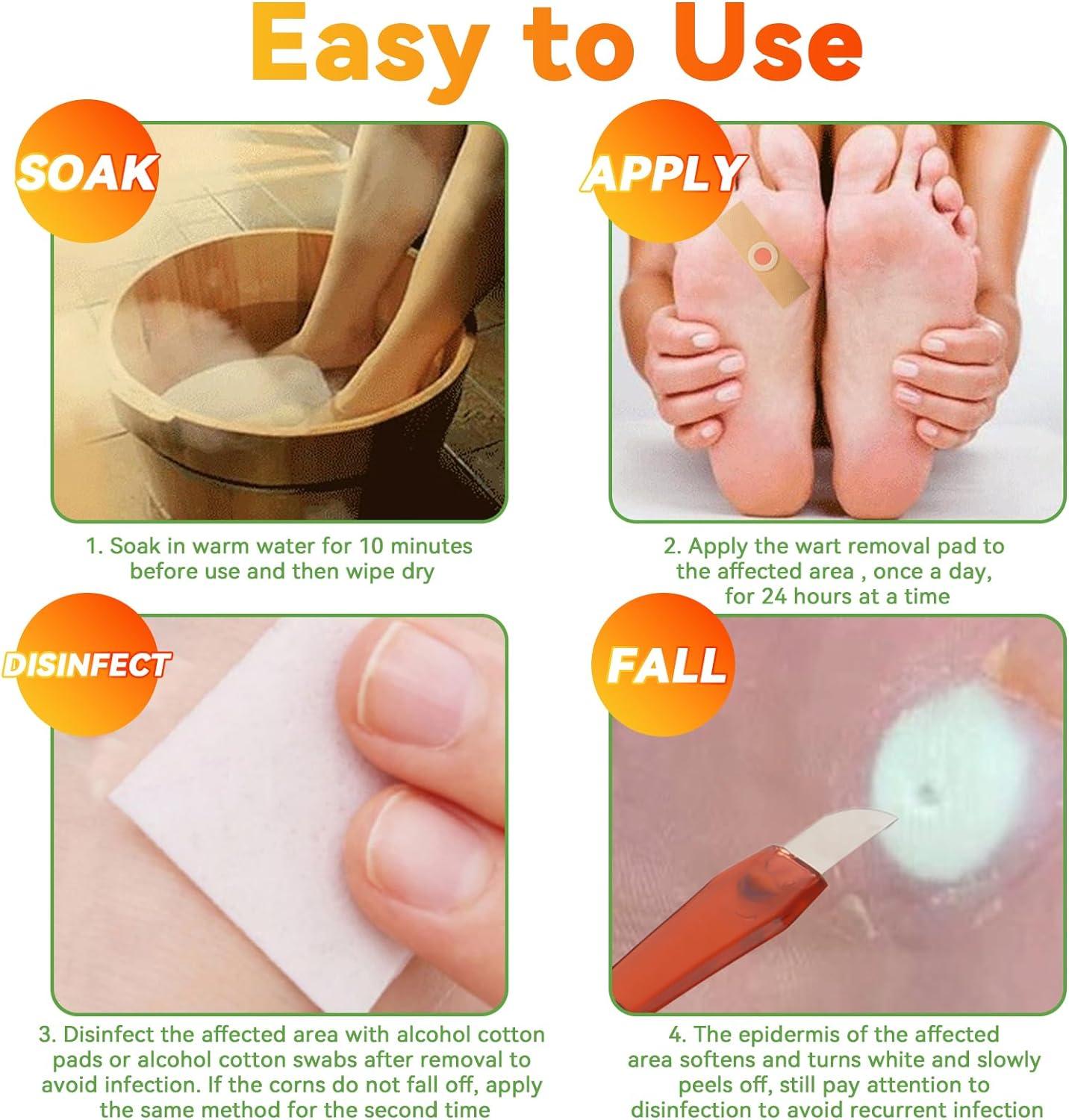 Easy to Use

SOAK

1. Soak in warm water for 10 minutes before use and then wipe dry

APPLY

2. Apply the wart removal pad to the affected area , once a day, for 24 hours at a time

DISINFECT

3. Disinfect the affected area with alcohol cotton pads or alcohol cotton swabs after removal to avoid infection. If the corns do not fall off, apply the same method for the second time

FALL

4. The epidermis of the affected area softens and turns white and slowly peels off, still pay attention to disinfection to avoid recurrent infection