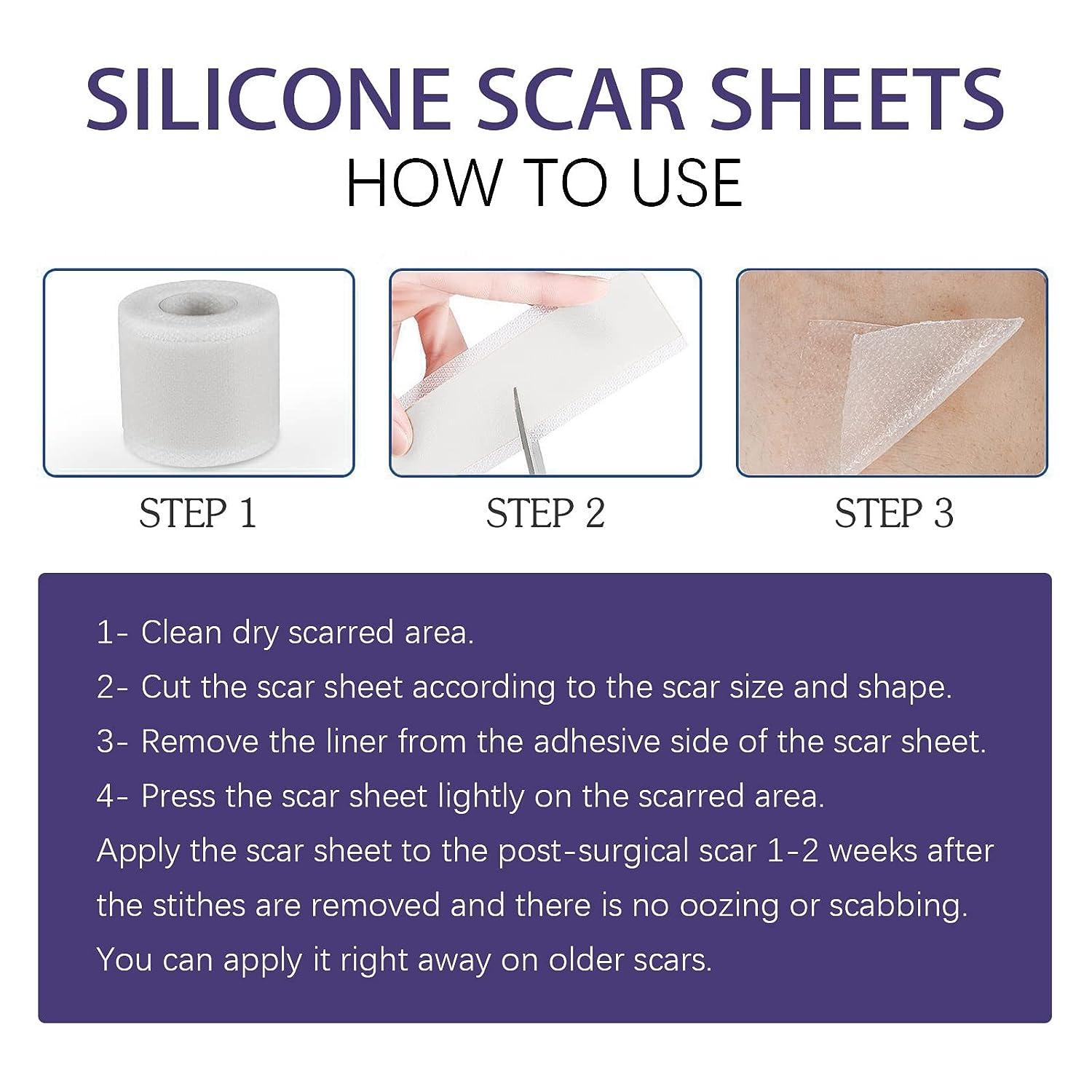 SILICONE SCAR SHEETS
HOW TO USE

STEP 1

STEP 2

STEP 3

1- Clean dry scarred area.
2- Cut the scar sheet according to the scar size and shape.
3- Remove the liner from the adhesive side of the scar sheet.
4- Press the scar sheet lightly on the scarred area.
Apply the scar sheet to the post-surgical scar 1-2 weeks after the stithes are removed and there is no oozing or scabbing.
You can apply it right away on older scars.