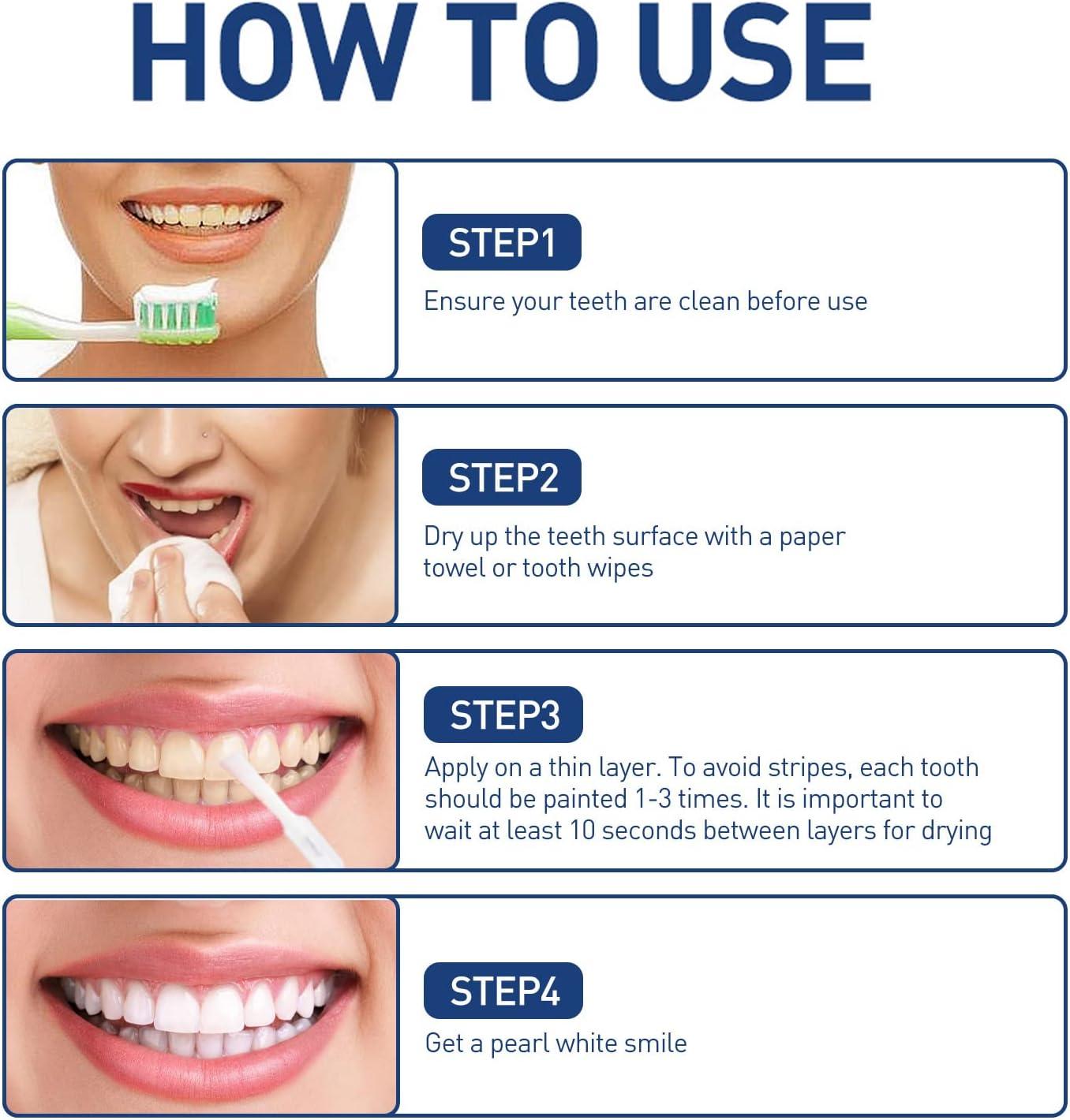 HOW TO USE

STEP1
Ensure your teeth are clean before use

STEP2
Dry up the teeth surface with a paper towel or tooth wipes

STEP3
Apply on a thin layer. To avoid stripes, each tooth should be painted 1-3 times. It is important to wait at least 10 seconds between layers for drying

STEP4
Get a pearl white smile