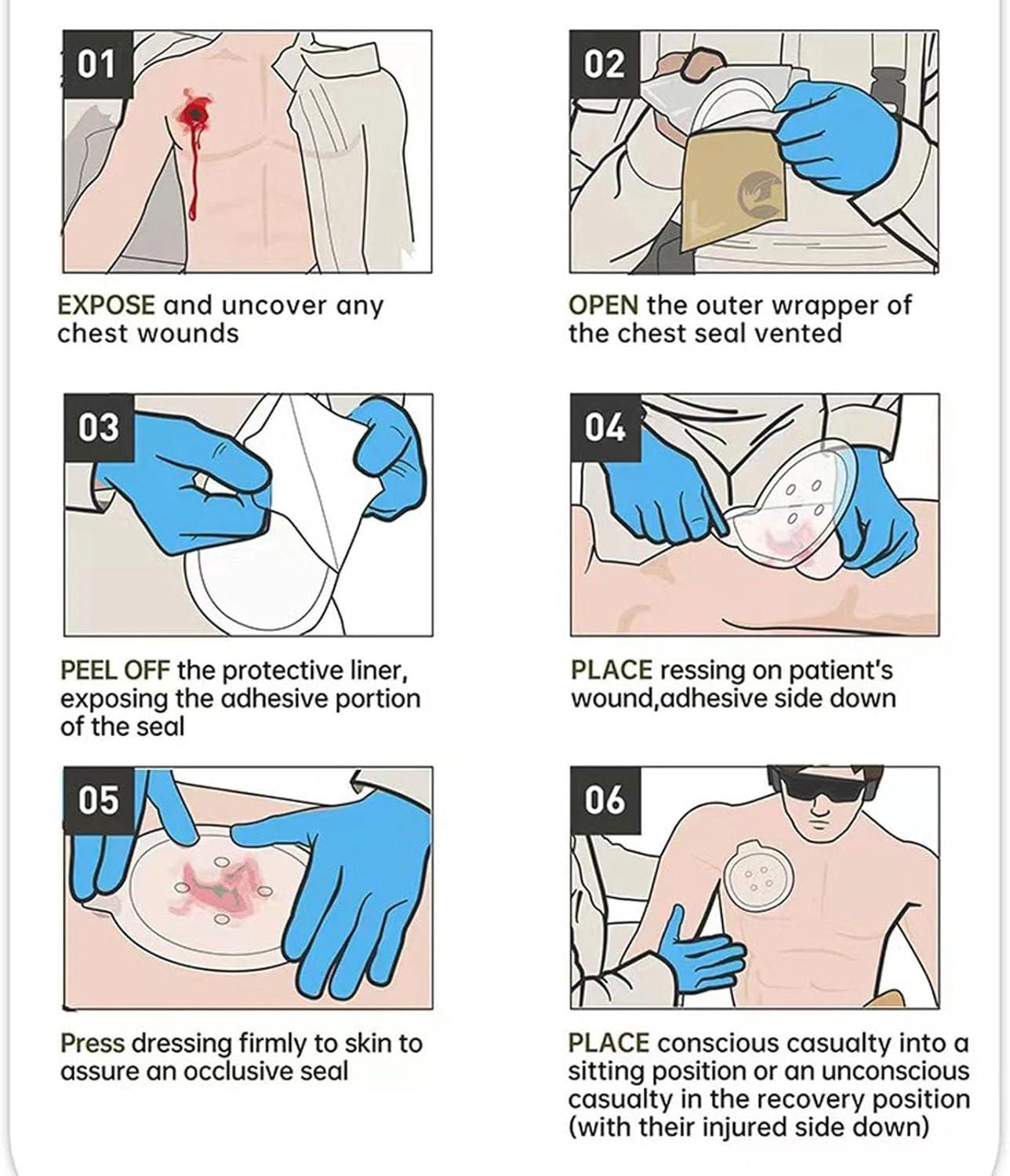 01

EXPOSE and uncover any chest wounds

02

OPEN the outer wrapper of the chest seal vented

03

PEEL OFF the protective liner, exposing the adhesive portion of the seal

04

PLACE ressing on patient's wound,adhesive side down

05

Press dressing firmly to skin to assure an occlusive seal

06

PLACE conscious casualty into a sitting position or an unconscious casualty in the recovery position (with their injured side down)