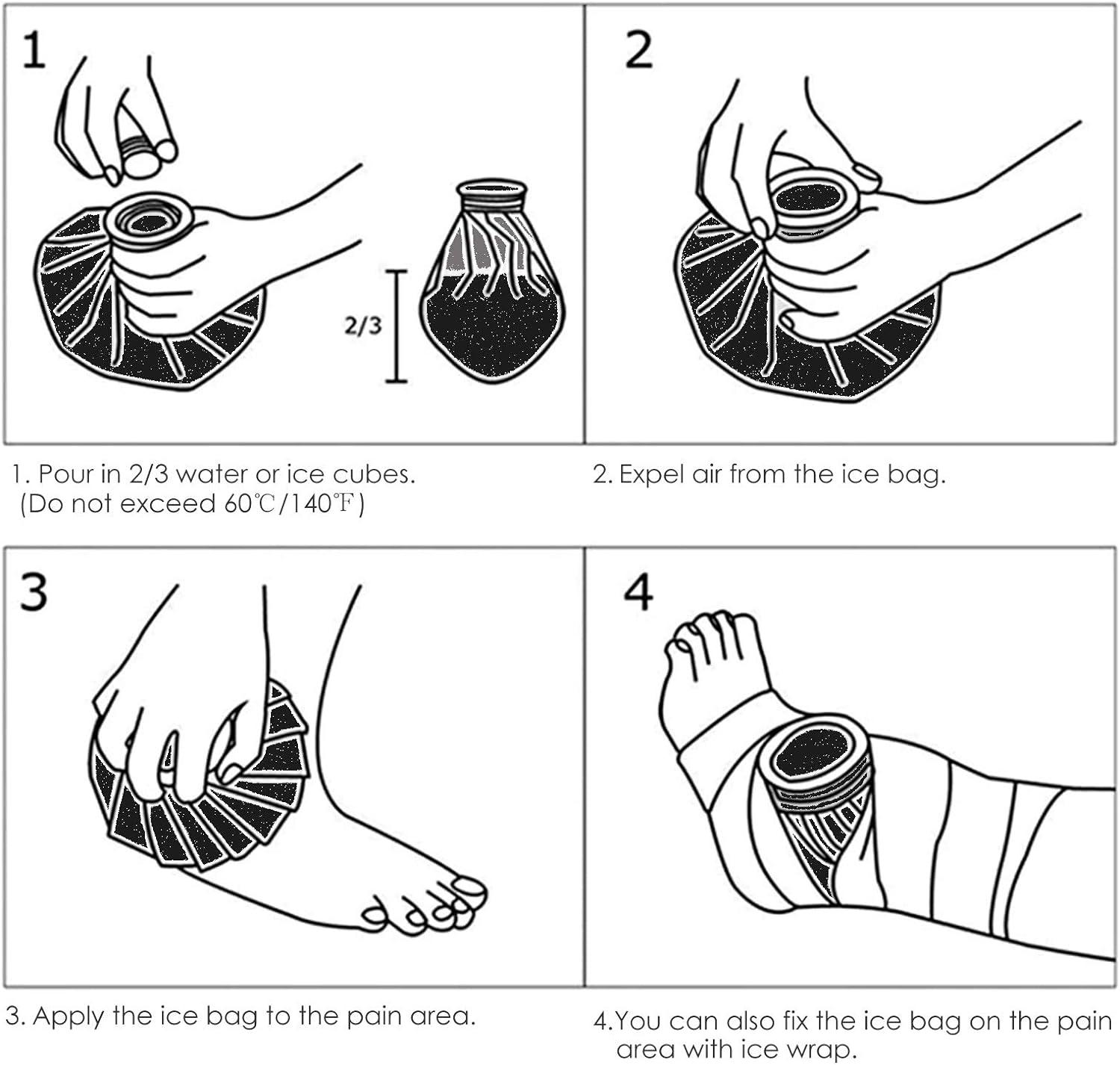 1

2/3

2

1. Pour in 2/3 water or ice cubes. (Do not exceed 60℃/140℉)

2. Expel air from the ice bag.

3

4

3. Apply the ice bag to the pain area.

4.You can also fix the ice bag on the pain area with ice wrap.