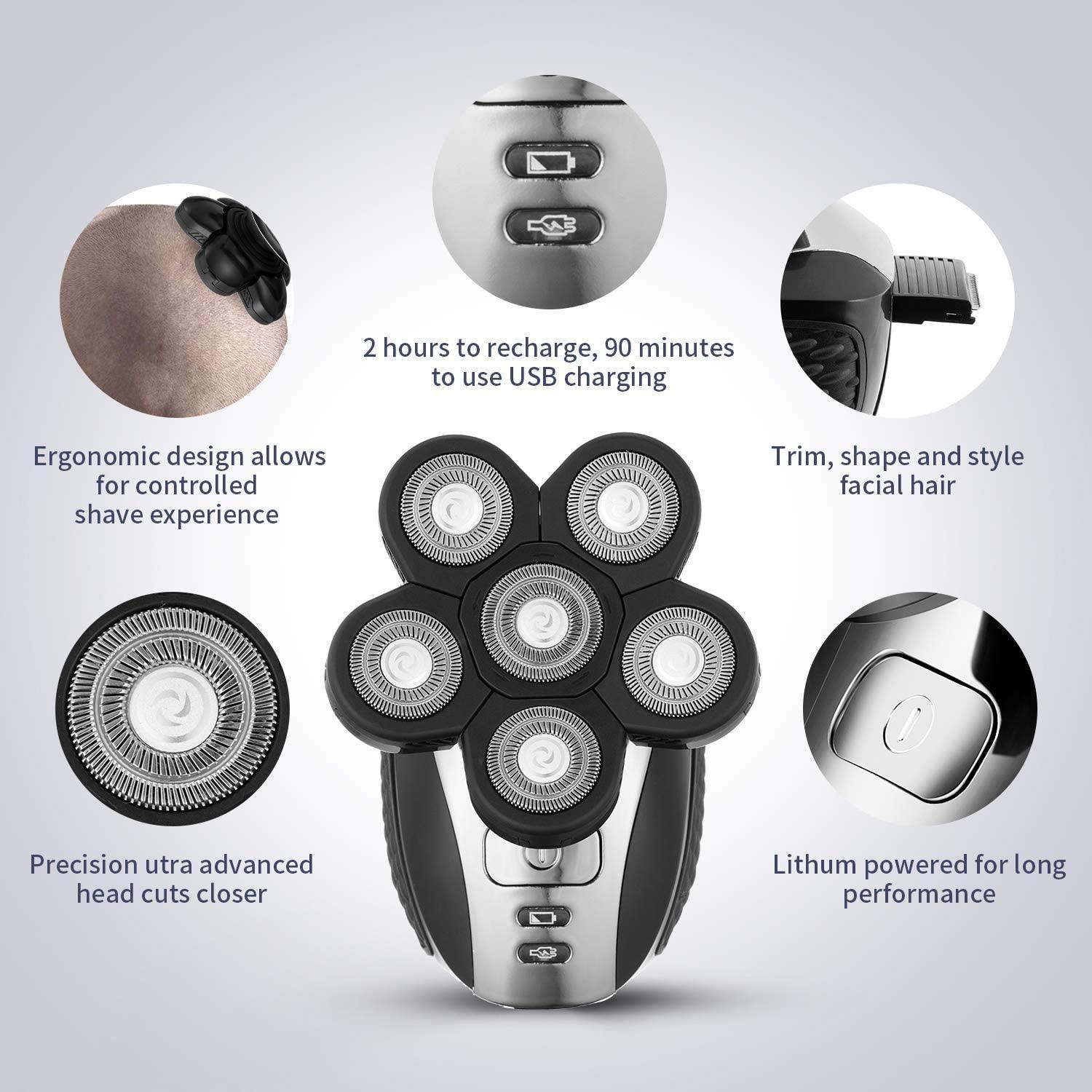 2 hours to recharge, 90 minutes to use USB charging

Ergonomic design allows for controlled shave experience

Trim, shape and style facial hair

Precision utra advanced head cuts closer

Lithum powered for long performance