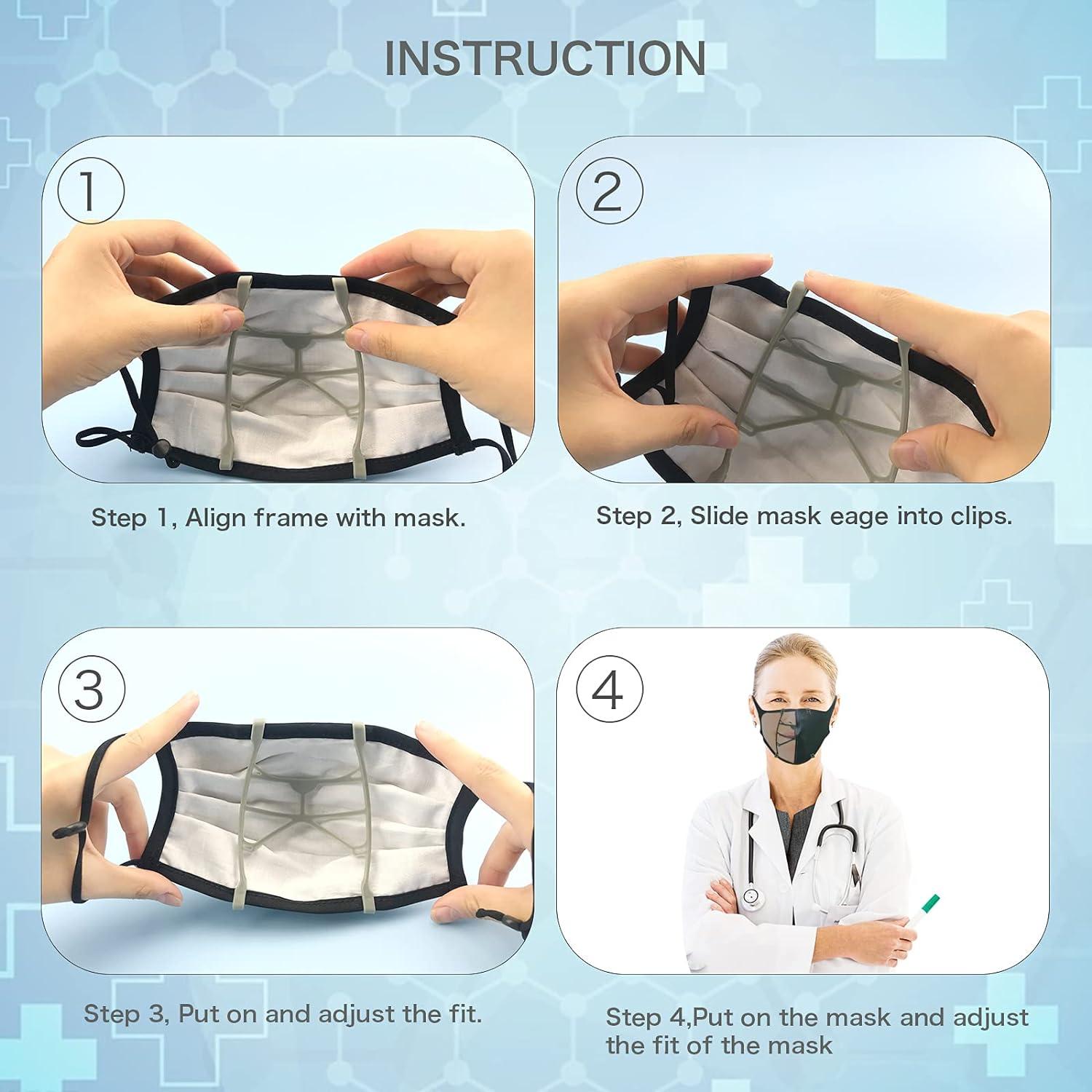 INSTRUCTION

①

Step 1, Align frame with mask.

②

Step 2, Slide mask eage into clips.

③

Step 3, Put on and adjust the fit.

④

Step 4,Put on the mask and adjust the fit of the mask