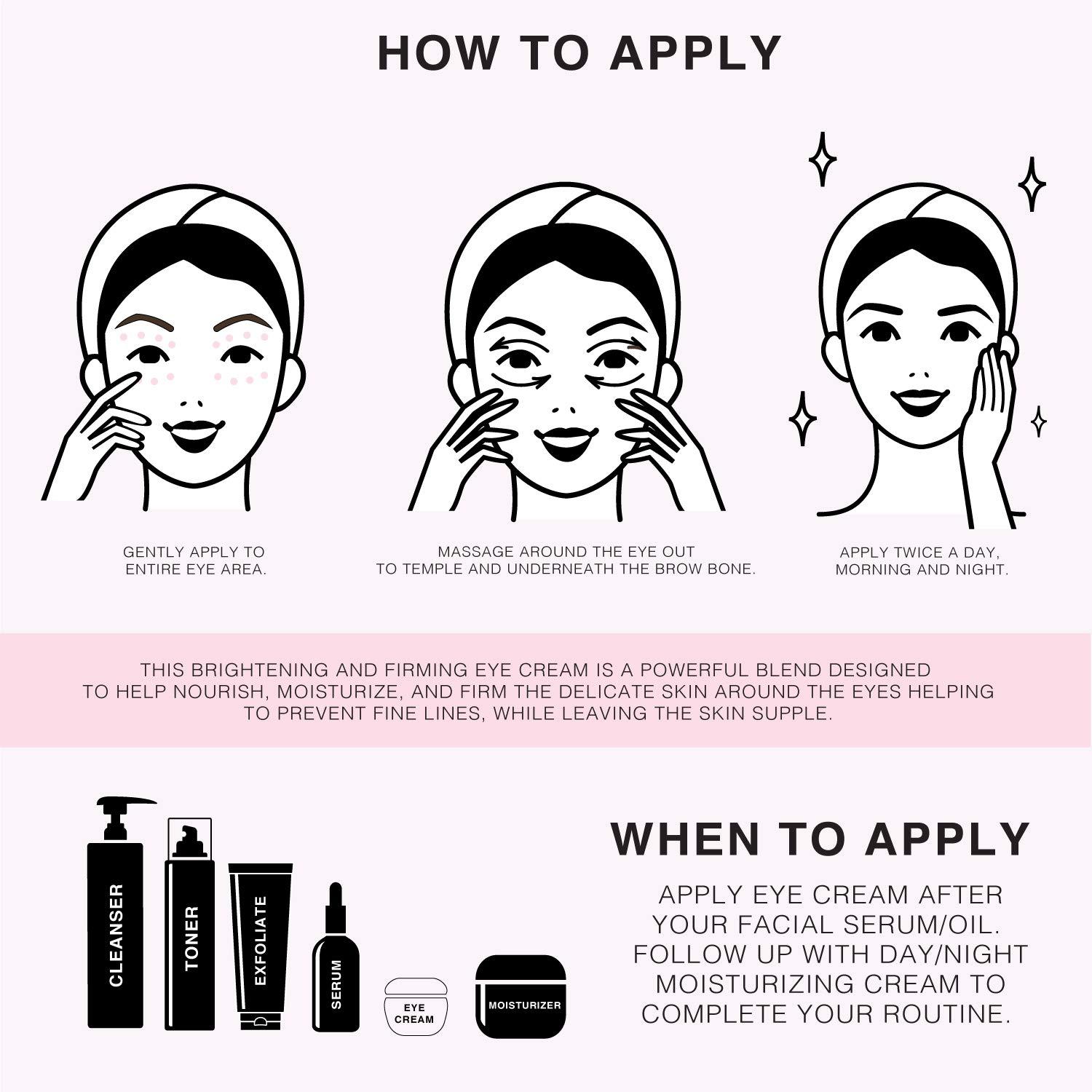 HOW TO APPLY

GENTLY APPLY TO ENTIRE EYE AREA.

MASSAGE AROUND THE EYE OUT TO TEMPLE AND UNDERNEATH THE BROW BONE.

APPLY TWICE A DAY, MORNING AND NIGHT.

THIS BRIGHTENING AND FIRMING EYE CREAM IS A POWERFUL BLEND DESIGNED TO HELP NOURISH, MOISTURIZE, AND FIRM THE DELICATE SKIN AROUND THE EYES HELPING TO PREVENT FINE LINES, WHILE LEAVING THE SKIN SUPPLE.

CLEANSER
TONER
EXFOLIATE
SERUM
EYE CREAM
MOISTURIZER

WHEN TO APPLY

APPLY EYE CREAM AFTER YOUR FACIAL SERUM/OIL. FOLLOW UP WITH DAY/NIGHT MOISTURIZING CREAM TO COMPLETE YOUR ROUTINE.