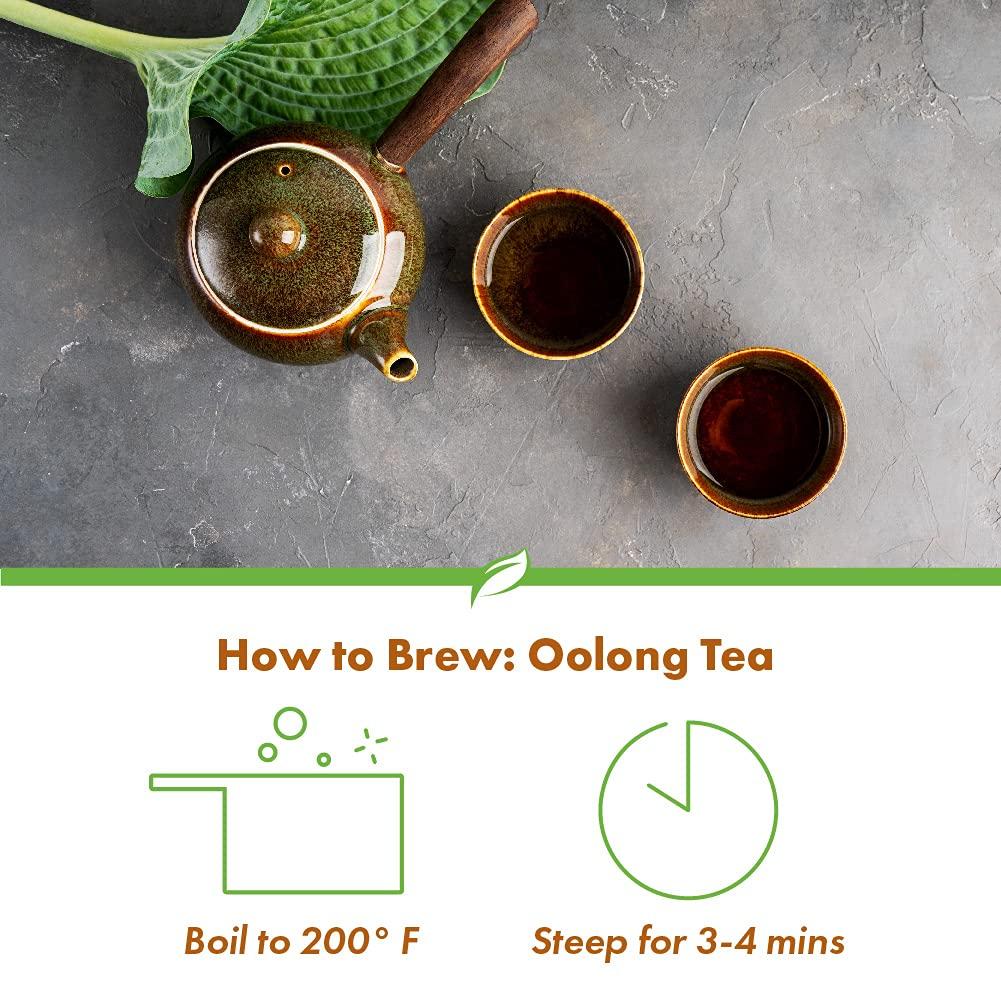 How to Brew: Oolong Tea

Boil to 200° F

Steep for 3-4 mins