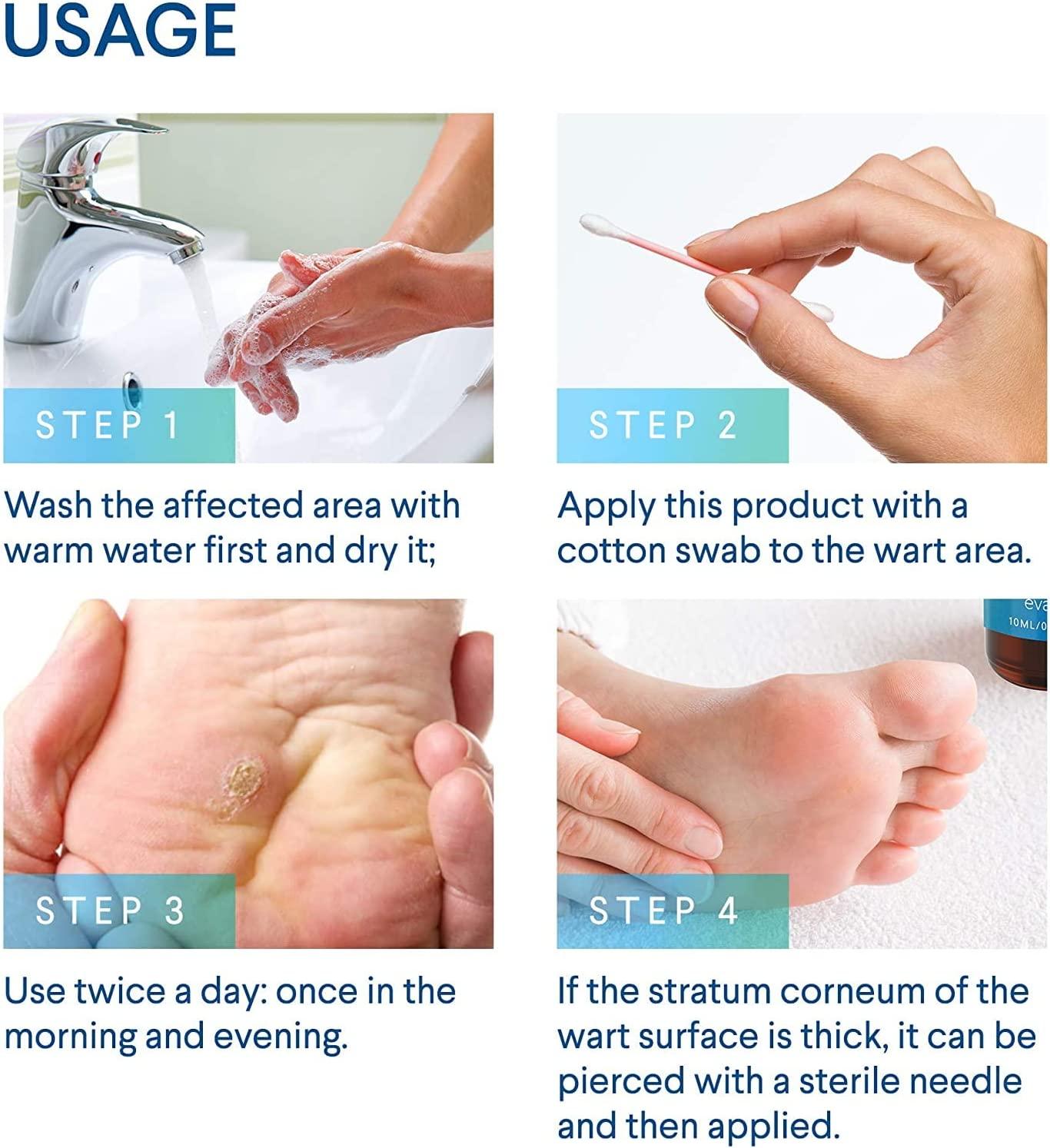 USAGE

STEP 1

Wash the affected area with warm water first and dry it;

STEP 2

Apply this product with a cotton swab to the wart area.

STEP 3

Use twice a day: once in the morning and evening.

eva
10ML/0

STEP 4

If the stratum corneum of the wart surface is thick, it can be pierced with a sterile needle and then applied.