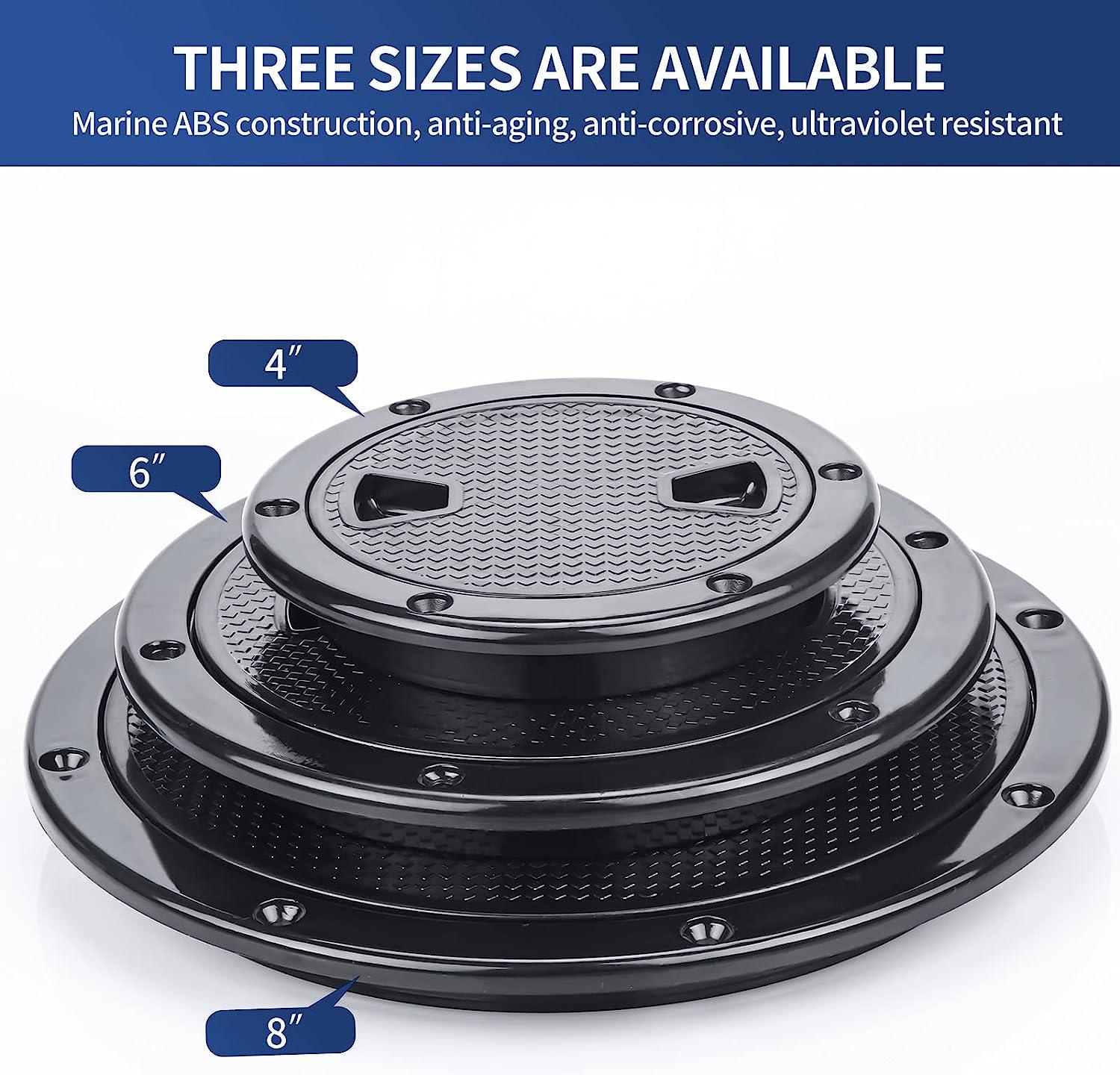 THREE SIZES ARE AVAILABLE

Marine ABS construction, anti-aging, anti-corrosive, ultraviolet resistant

4″

6″

8″