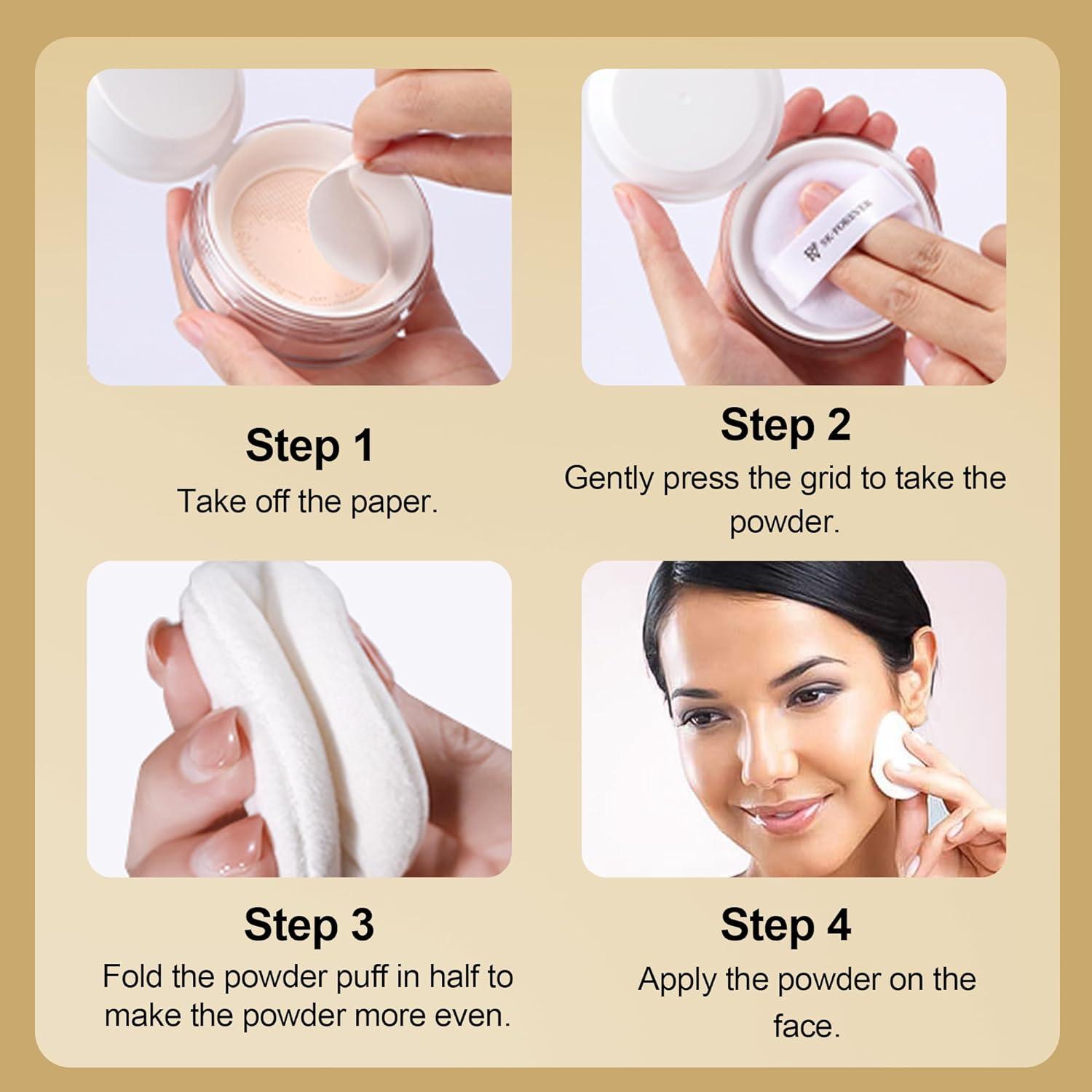 SK·FOREVER

Step 1
Take off the paper.

Step 2
Gently press the grid to take the powder.

Step 3
Fold the powder puff in half to make the powder more even.

Step 4
Apply the powder on the face.