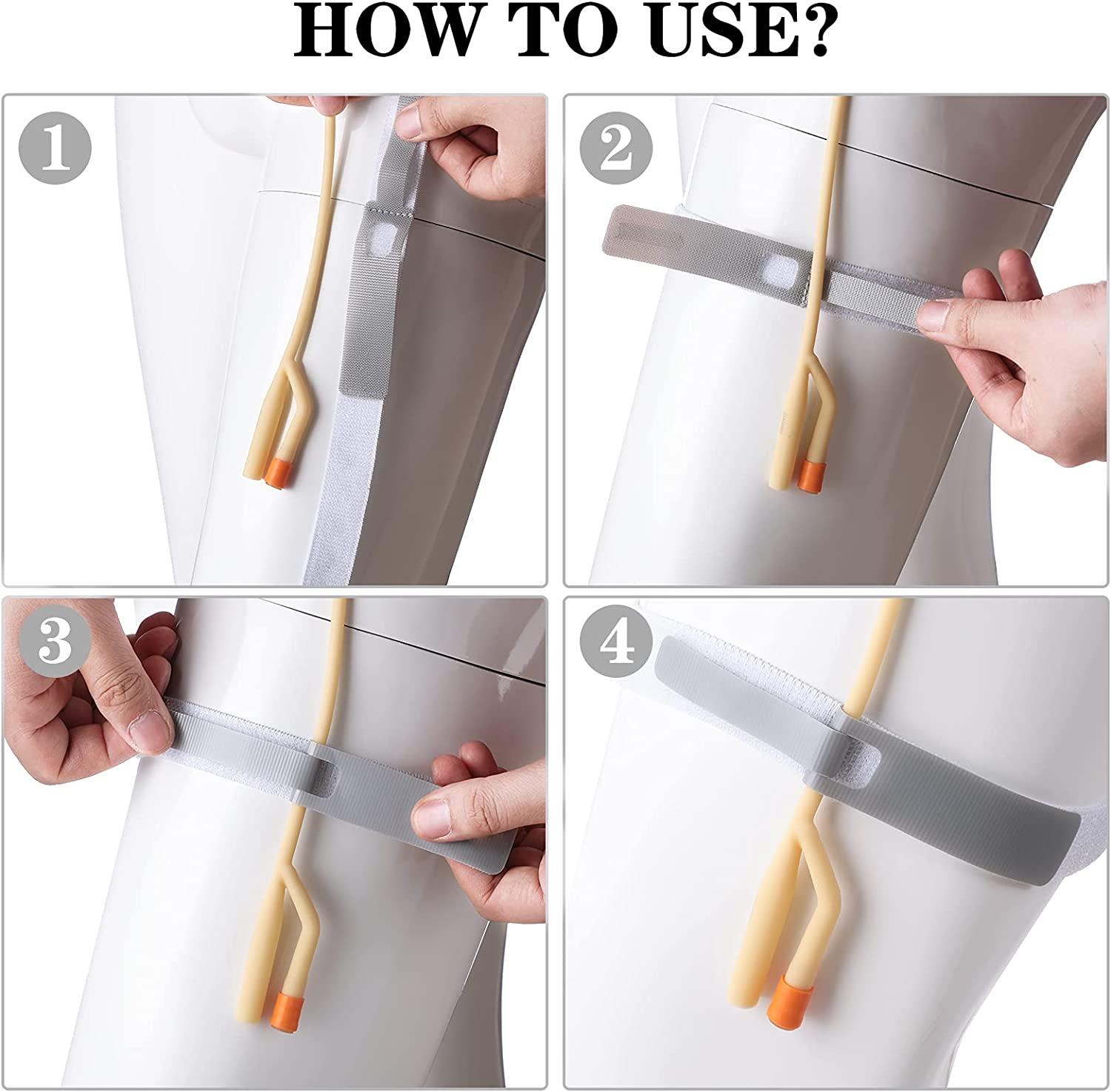 HOW TO USE?

1

2

3

4