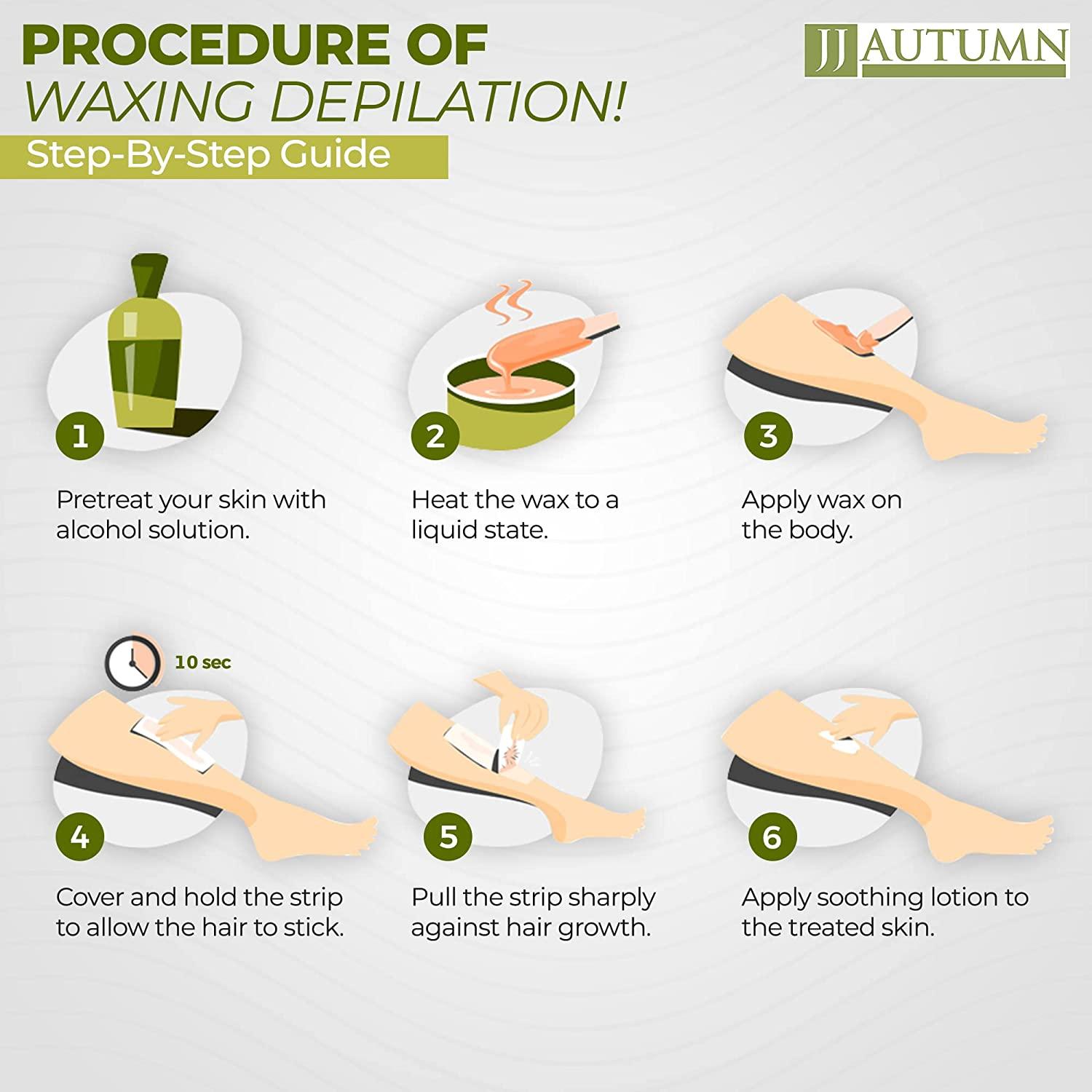 PROCEDURE OF
WAXING DEPILATION!

JJ AUTUMN

Step-By-Step Guide

1
Pretreat your skin with alcohol solution.

2
Heat the wax to a liquid state.

3
Apply wax on the body.

10 sec

4
Cover and hold the strip to allow the hair to stick.

5
Pull the strip sharply against hair growth.

6
Apply soothing lotion to the treated skin.