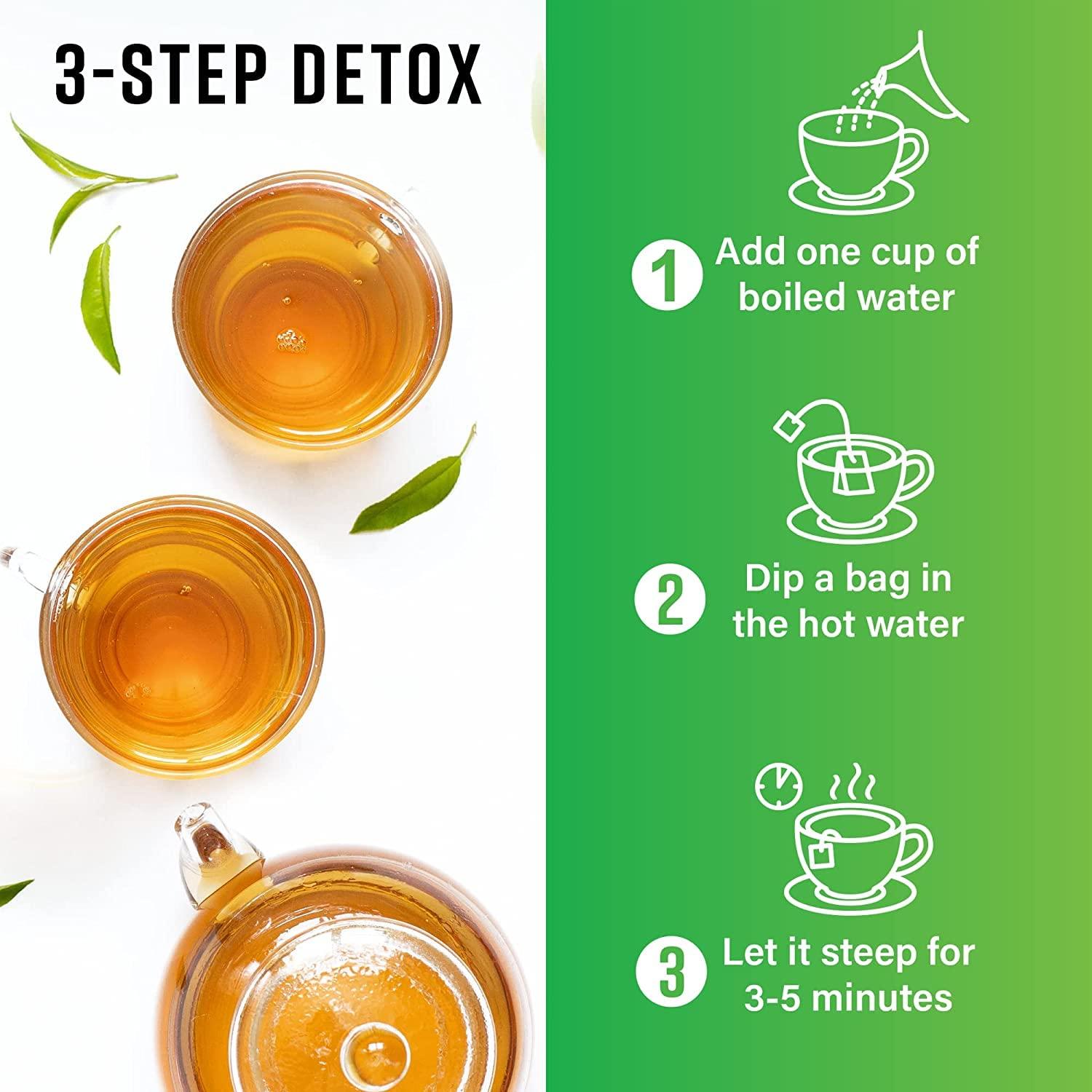 3-STEP DETOX

1 Add one cup of boiled water

2 Dip a bag in the hot water

3 Let it steep for 3-5 minutes