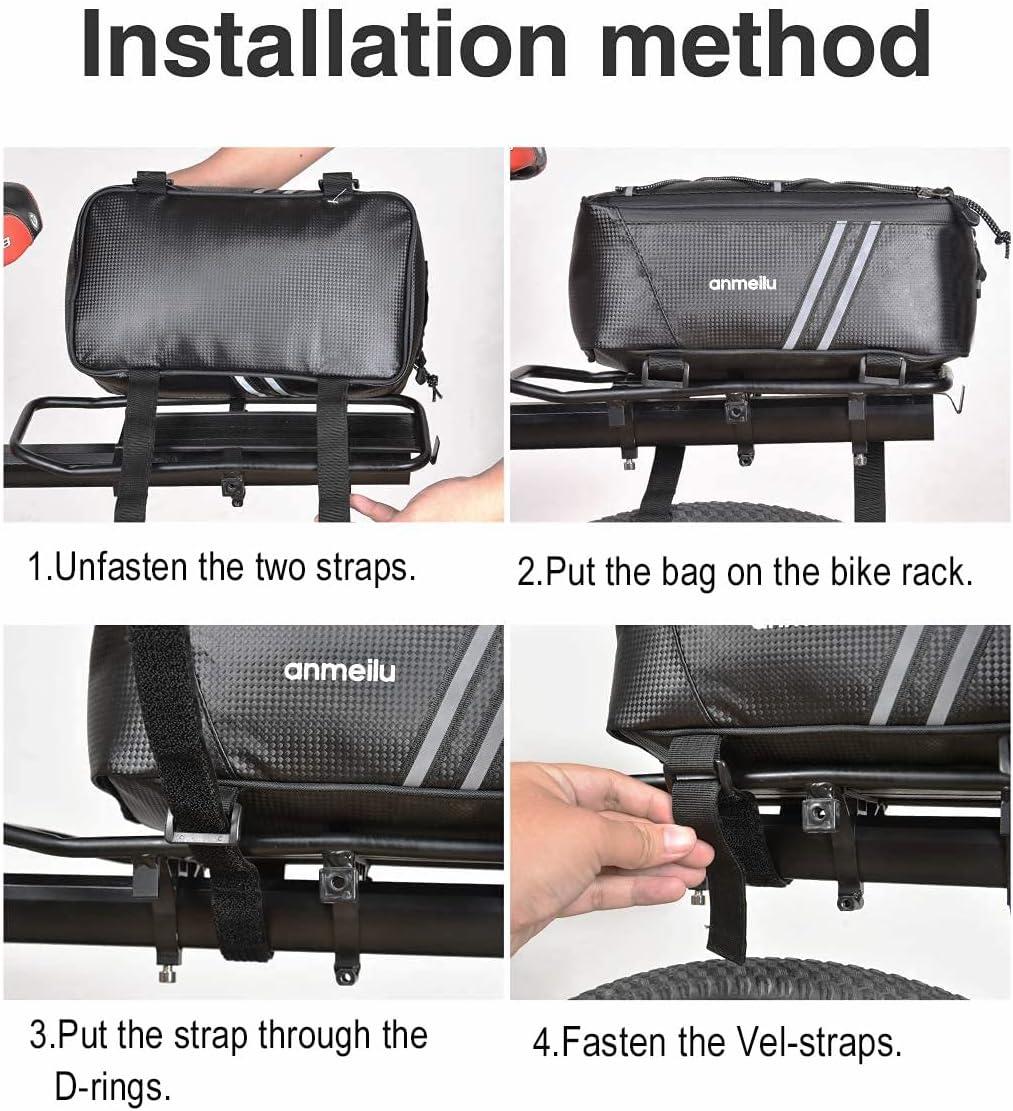 Installation method

anmeilu

1.Unfasten the two straps.

2.Put the bag on the bike rack.

anmeilu

3.Put the strap through the D-rings.

4.Fasten the Vel-straps.