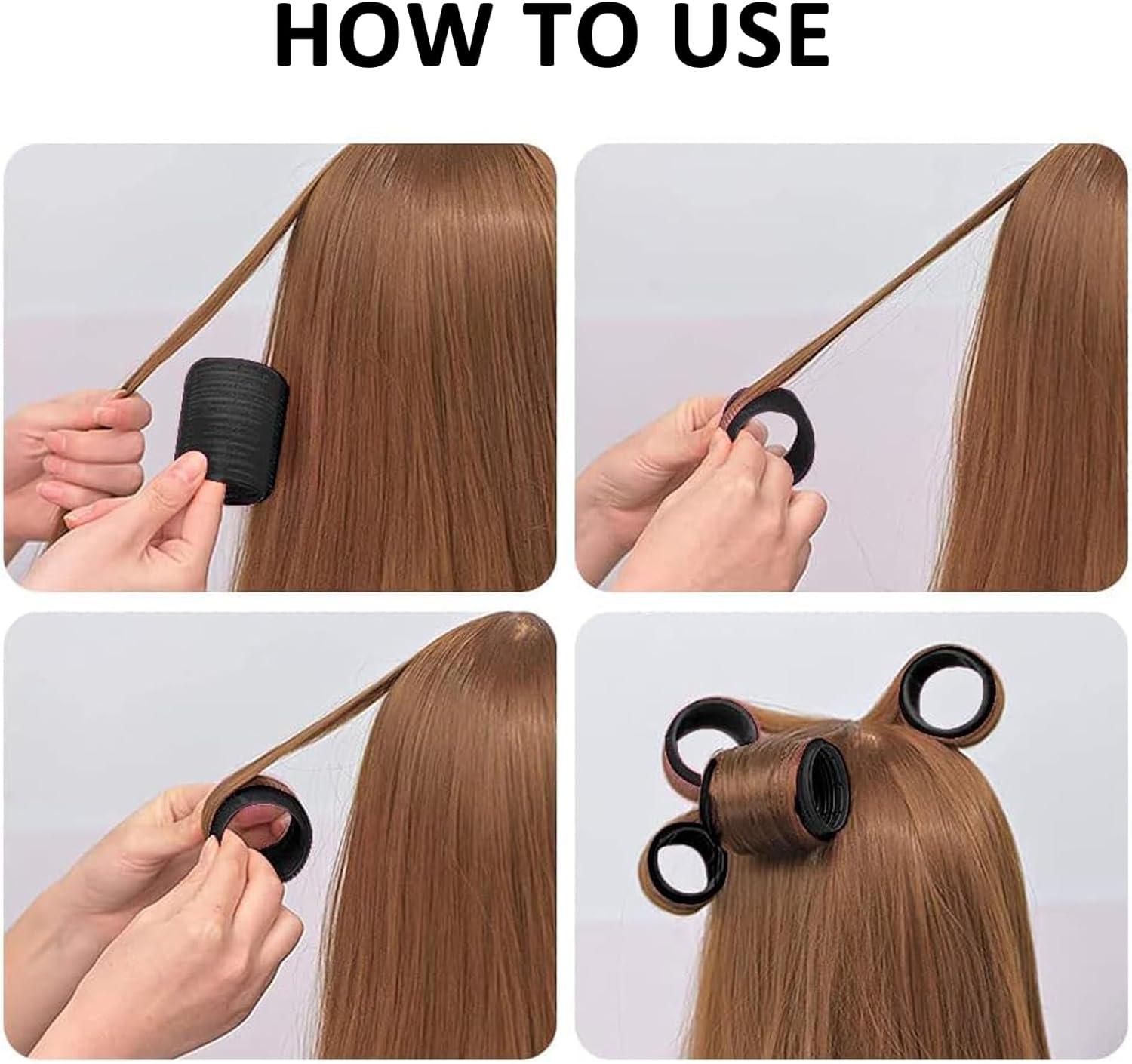 HOW TO USE