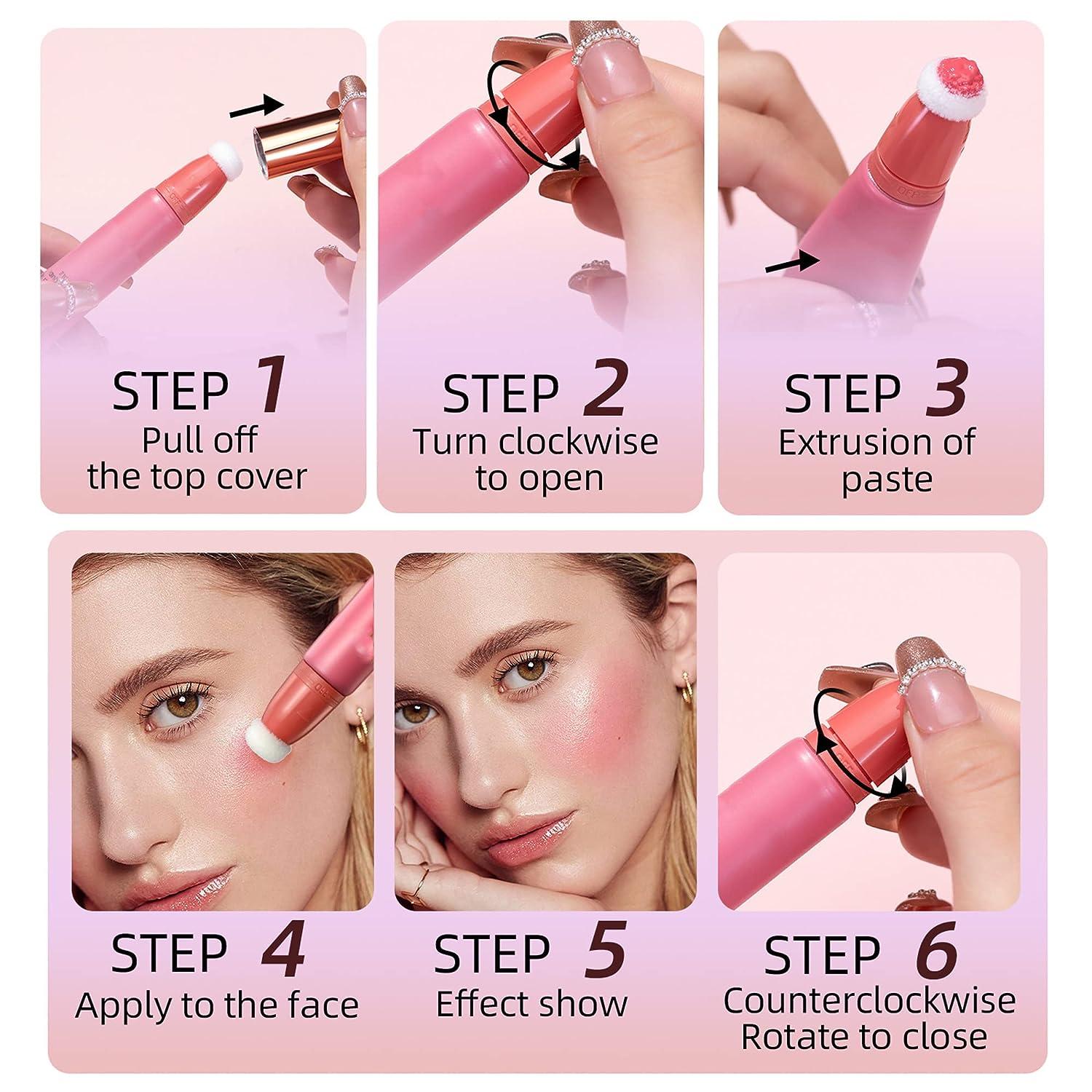 STEP 1
Pull off the top cover

STEP 2
Turn clockwise to open

STEP 3
Extrusion of paste

STEP 4
Apply to the face

STEP 5
Effect show

STEP 6
Counterclockwise Rotate to close