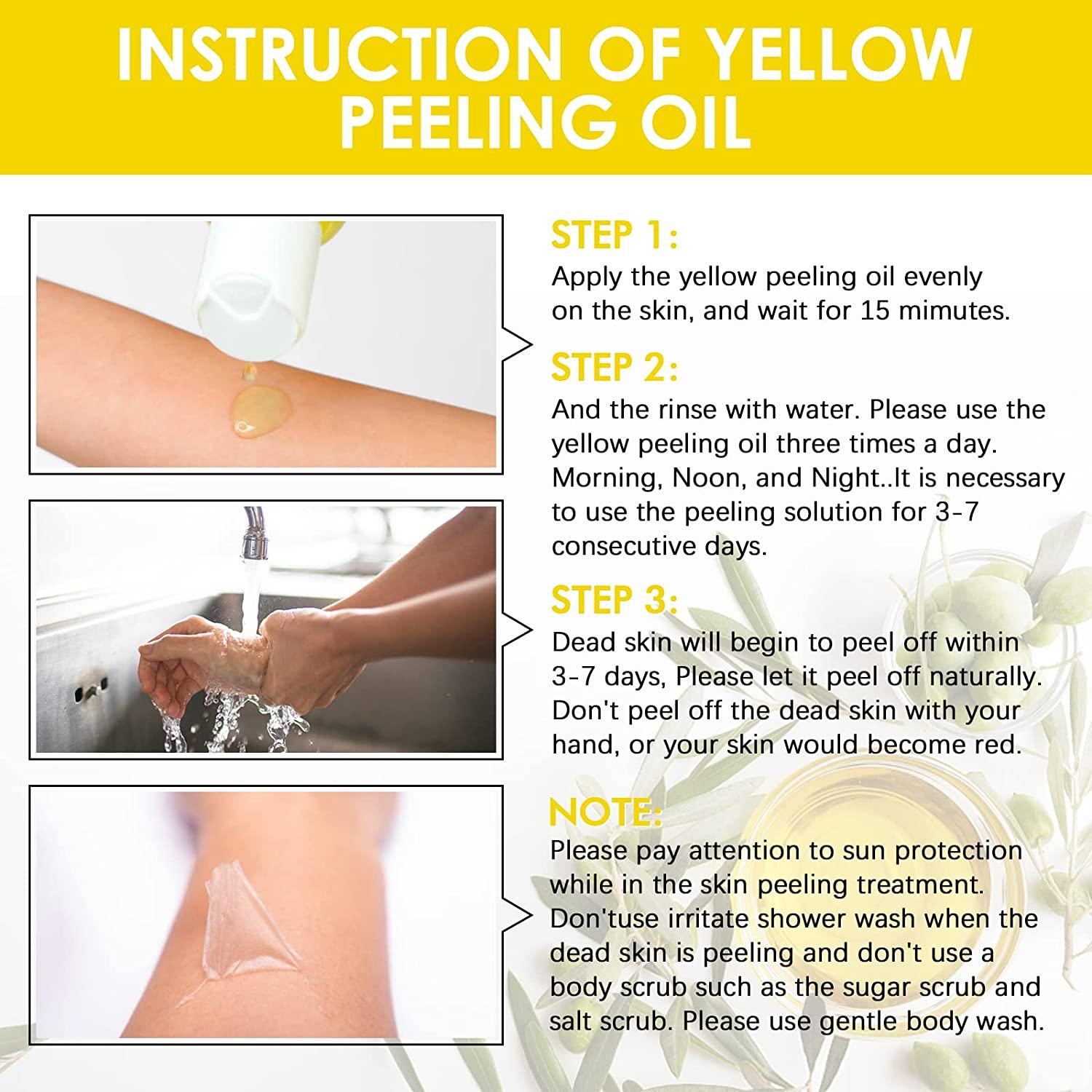 INSTRUCTION OF YELLOW PEELING OIL

STEP 1:
Apply the yellow peeling oil evenly on the skin, and wait for 15 mimutes.

STEP 2:
And the rinse with water. Please use the yellow peeling oil three times a day. Morning, Noon, and Night..It is necessary to use the peeling solution for 3-7 consecutive days.

STEP 3:
Dead skin will begin to peel off within 3-7 days, Please let it peel off naturally. Don't peel off the dead skin with your hand, or your skin would become red.

NOTE:
Please pay attention to sun protection while in the skin peeling treatment. Don'tuse irritate shower wash when the dead skin is peeling and don't use a body scrub such as the sugar scrub and salt scrub. Please use gentle body wash.