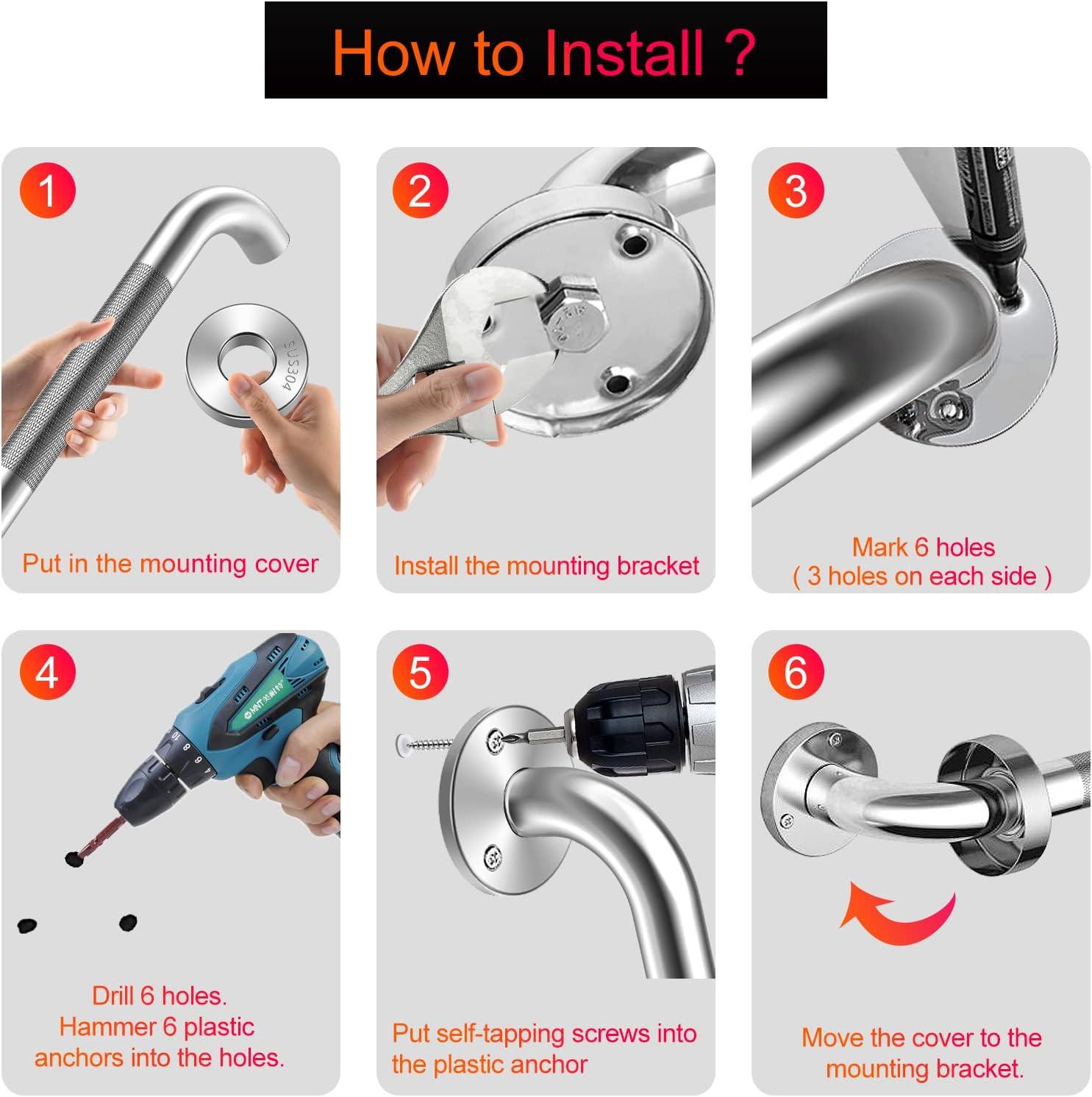 How to Install ?

1

SUS304

Put in the mounting cover

2

Install the mounting bracket

3

Mark 6 holes
( 3 holes on each side )

4

MNT

Drill 6 holes.
Hammer 6 plastic anchors into the holes.

5

Put self-tapping screws into the plastic anchor

6

Move the cover to the mounting bracket.