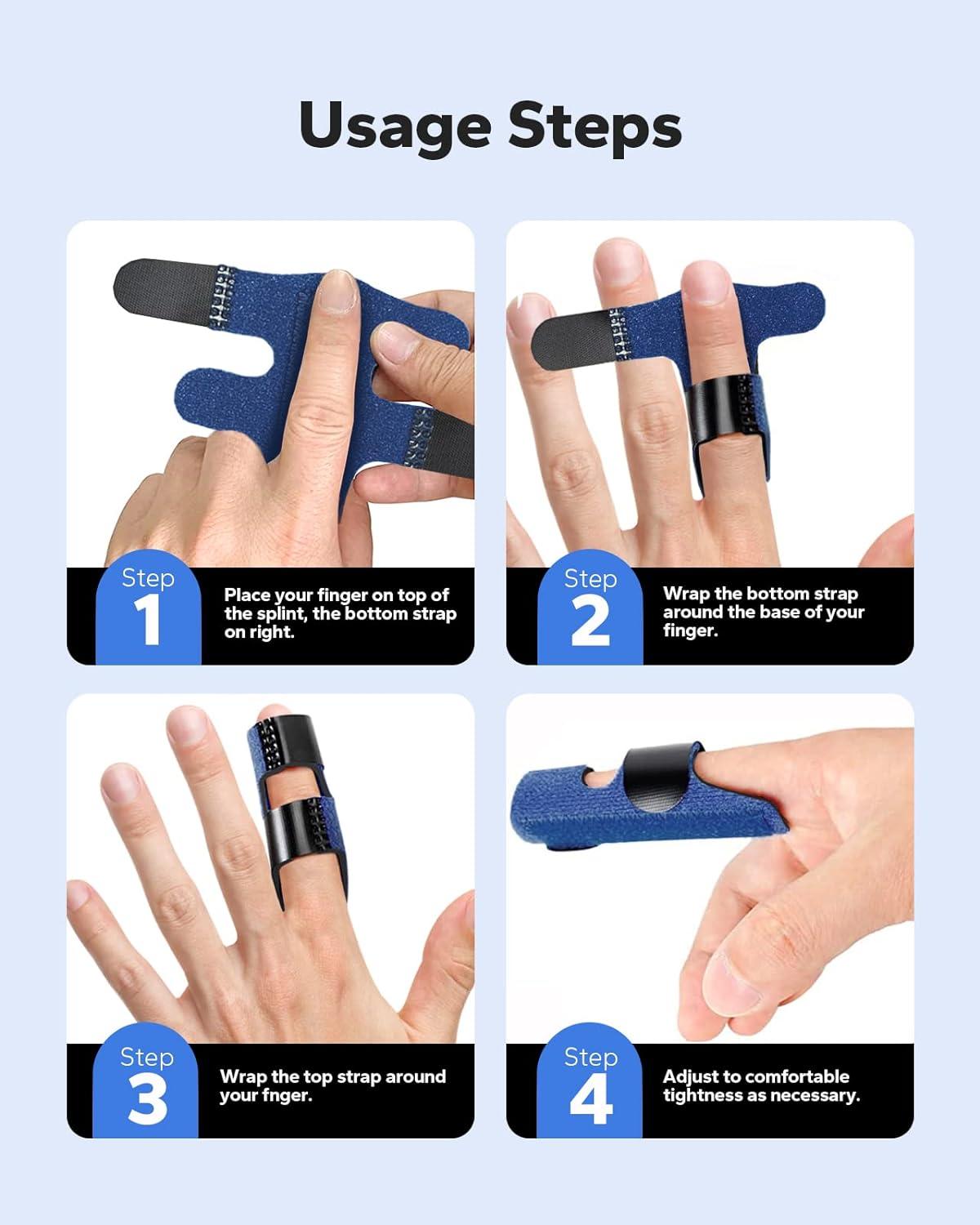 Usage Steps

Step
1
Place your finger on top of the splint, the bottom strap on right.

Step
2
Wrap the bottom strap around the base of your finger.

Step
3
Wrap the top strap around your fnger.

Step
4
Adjust to comfortable tightness as necessary.