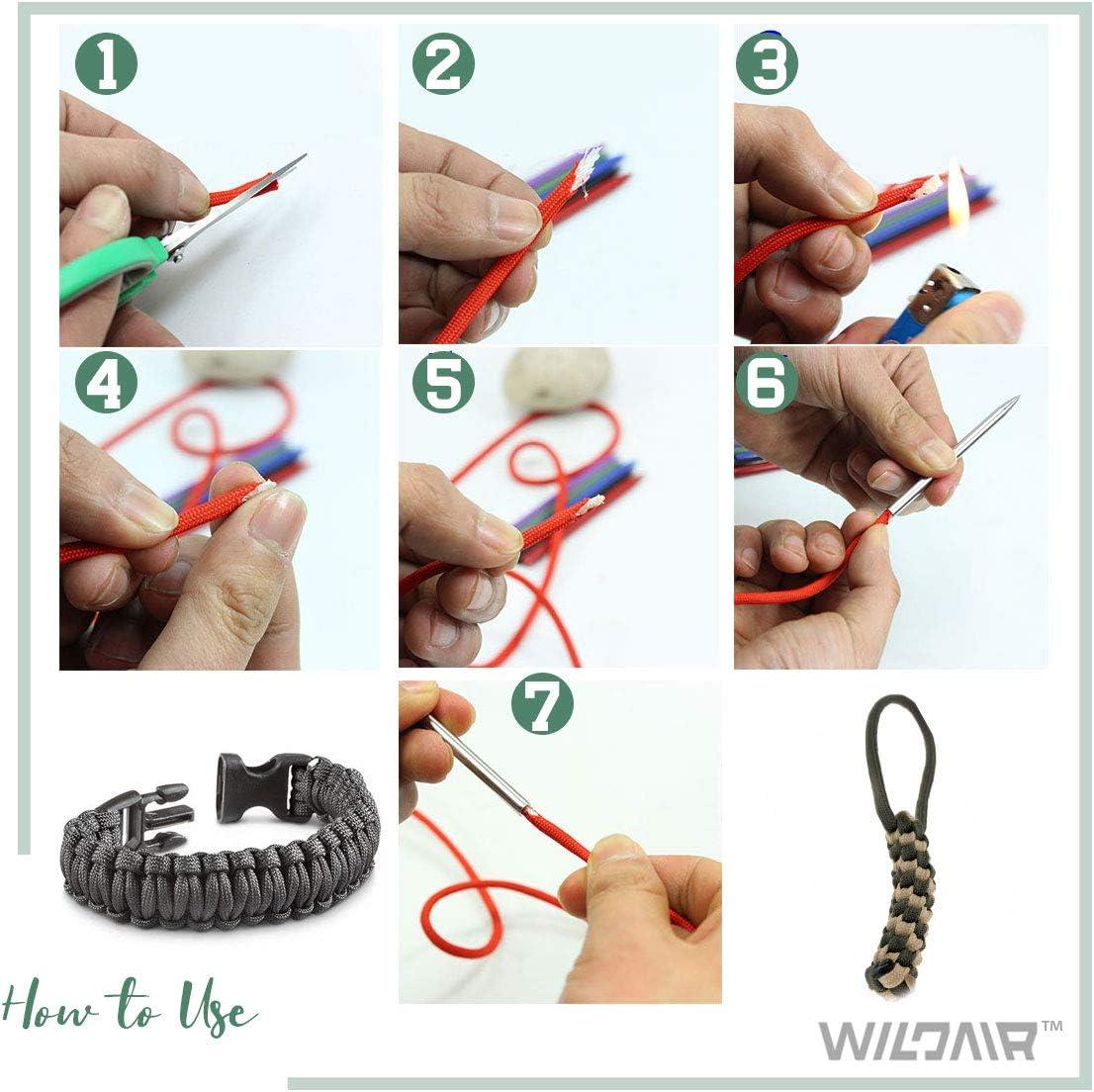 1
2
3
4
5
6
7
How to Use
WILDAIR™