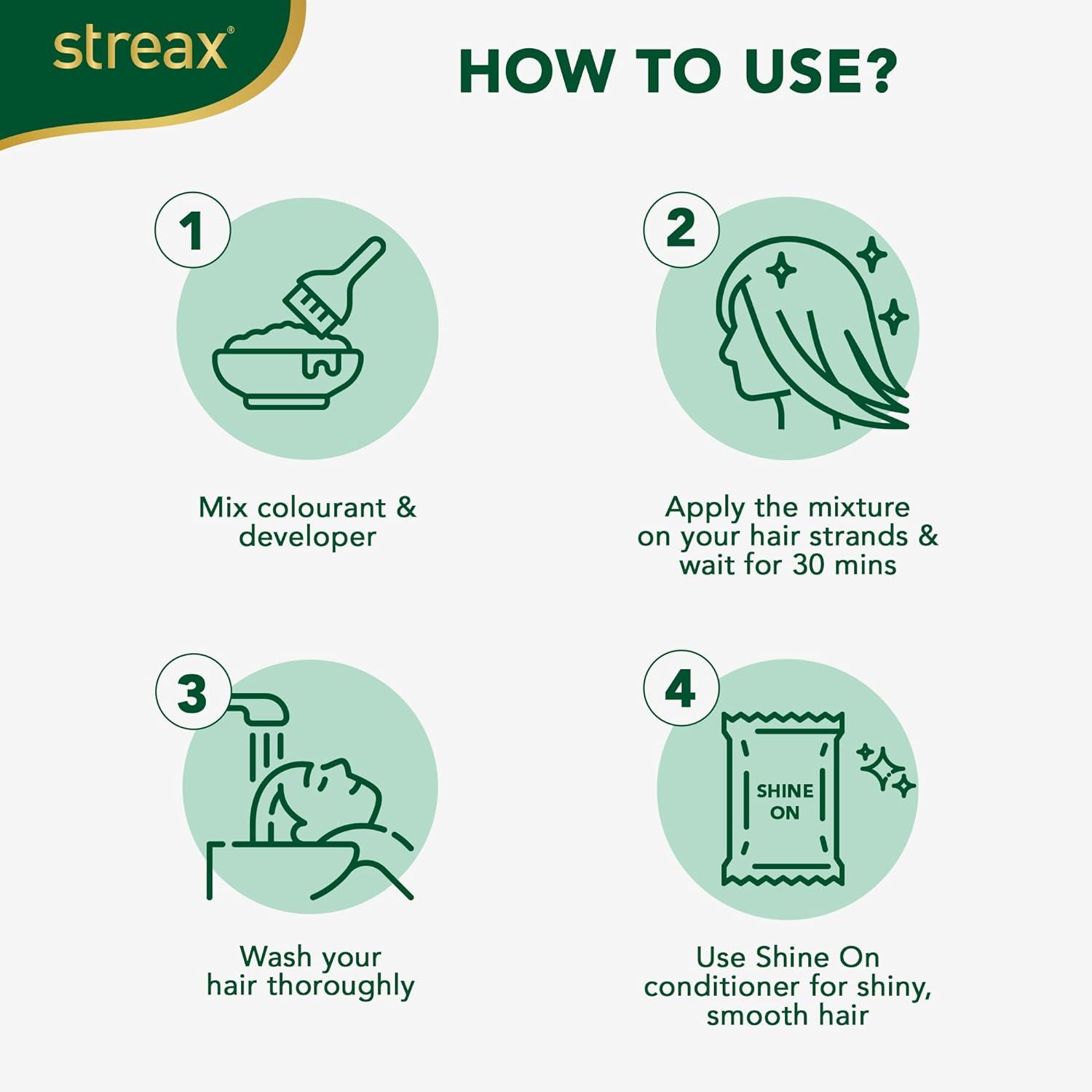 streax®

HOW TO USE?

1

Mix colourant & developer

2

Apply the mixture on your hair strands & wait for 30 mins

3

Wash your hair thoroughly

4

SHINE ON

Use Shine On conditioner for shiny, smooth hair