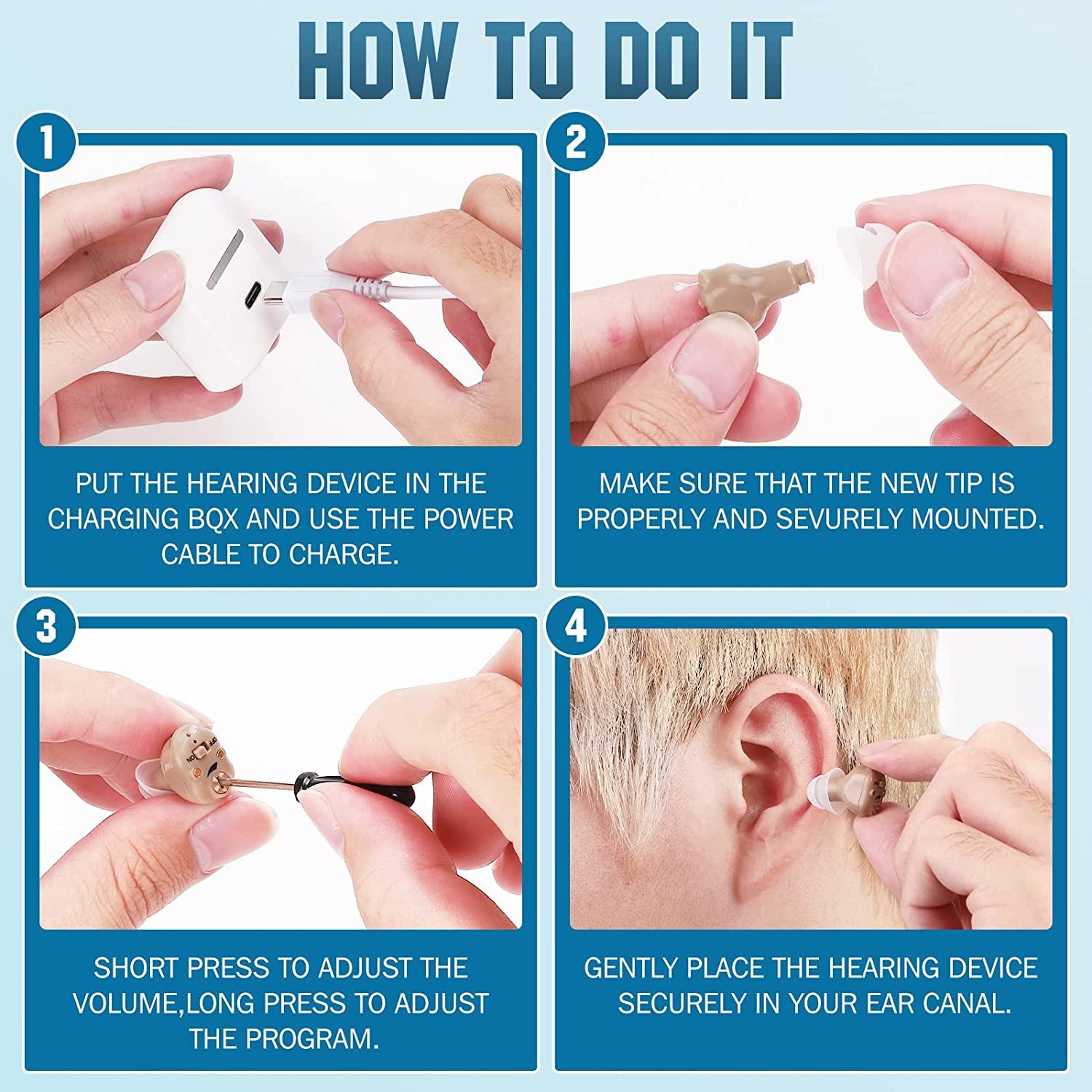 HOW TO DO IT

1

PUT THE HEARING DEVICE IN THE CHARGING BQX AND USE THE POWER CABLE TO CHARGE.

2

MAKE SURE THAT THE NEW TIP IS PROPERLY AND SEVURELY MOUNTED.

3

OFF ON

SHORT PRESS TO ADJUST THE VOLUME,LONG PRESS TO ADJUST THE PROGRAM.

4

GENTLY PLACE THE HEARING DEVICE SECURELY IN YOUR EAR CANAL.