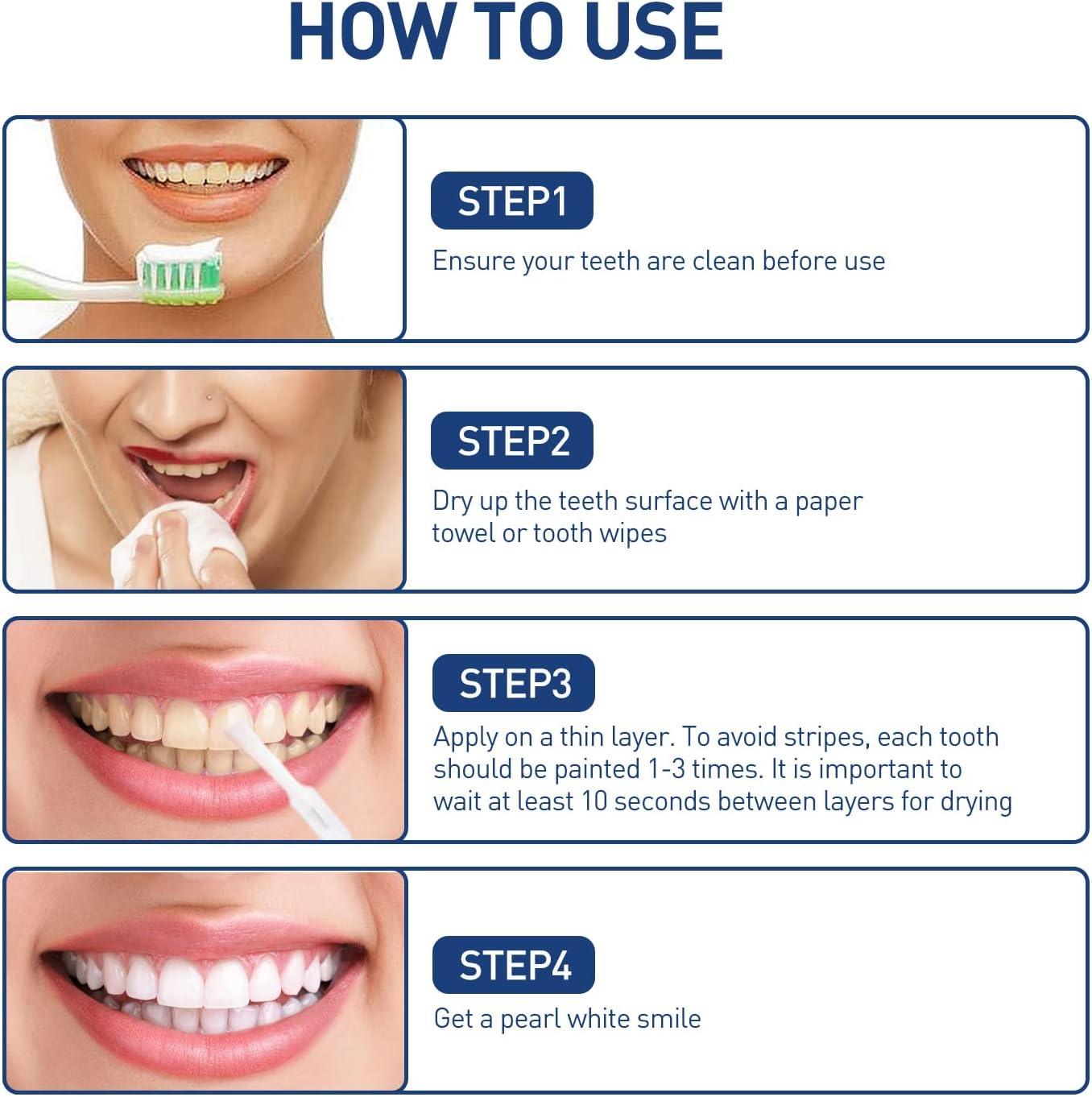 HOW TO USE

STEP1

Ensure your teeth are clean before use

STEP2

Dry up the teeth surface with a paper towel or tooth wipes

STEP3

Apply on a thin layer. To avoid stripes, each tooth should be painted 1-3 times. It is important to wait at least 10 seconds between layers for drying

STEP4

Get a pearl white smile