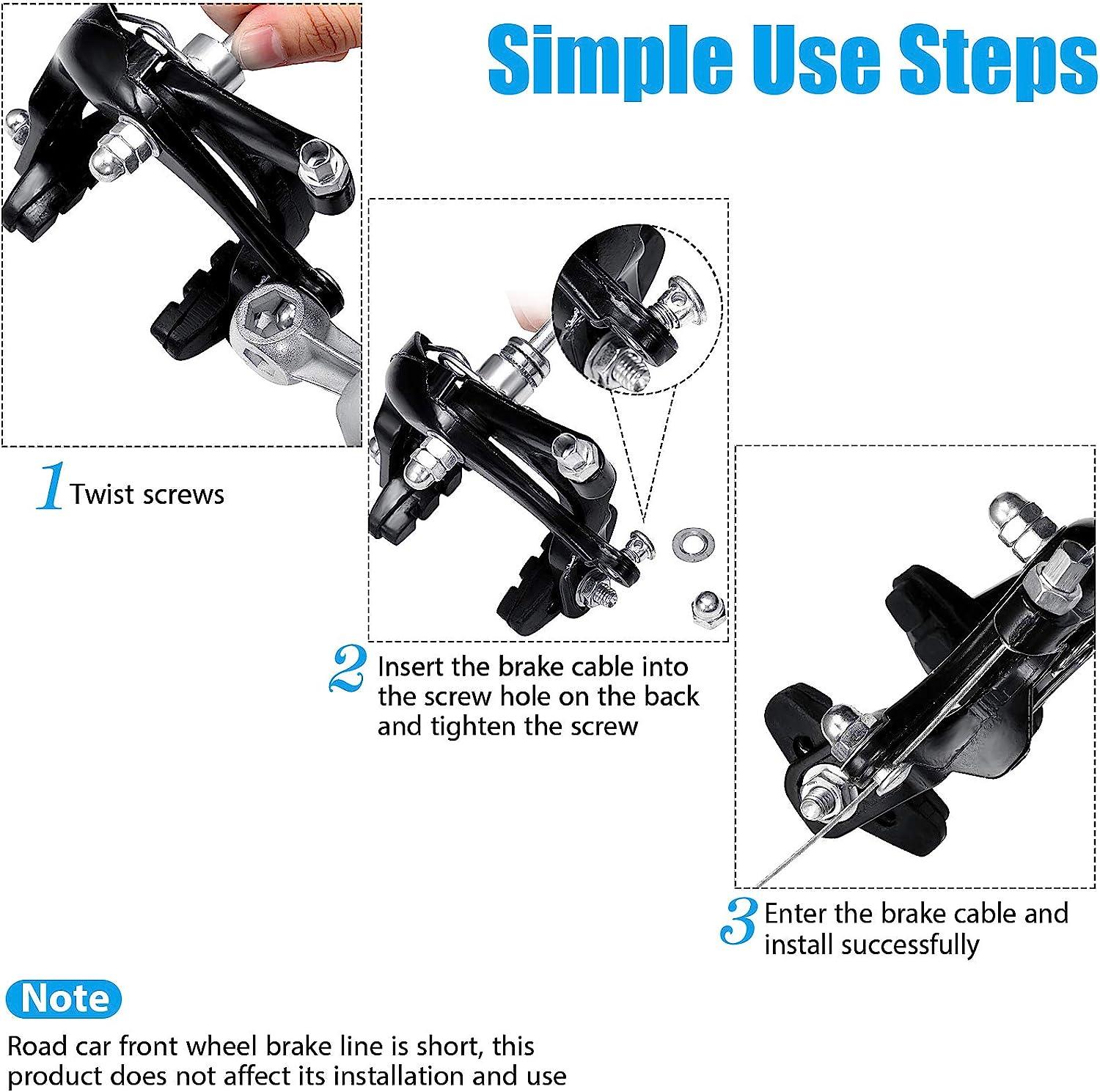 Simple Use Steps

1 Twist screws

2 Insert the brake cable into the screw hole on the back and tighten the screw

3 Enter the brake cable and install successfully

Note

Road car front wheel brake line is short, this product does not affect its installation and use