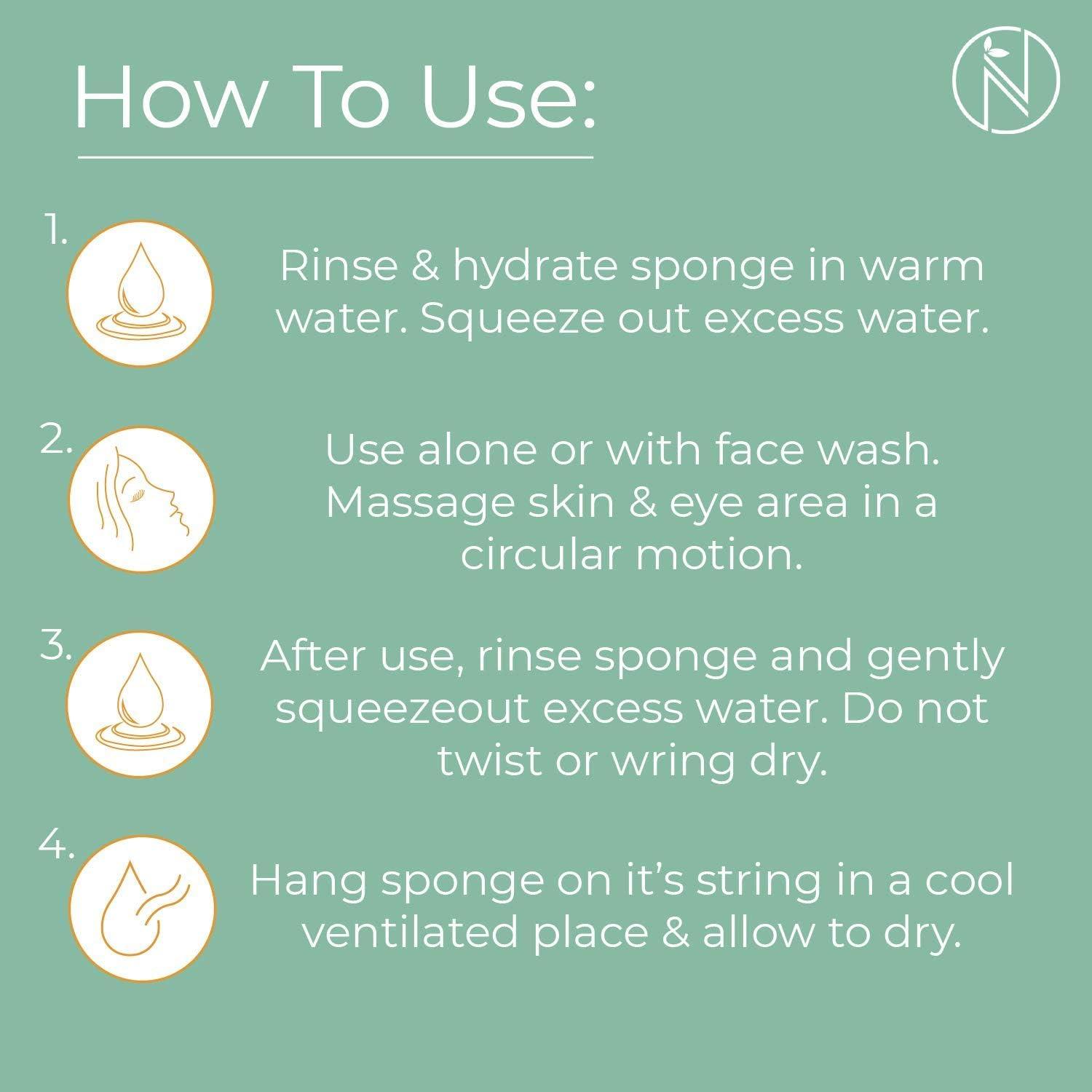 How To Use:

N

1. Rinse & hydrate sponge in warm water. Squeeze out excess water.

2. Use alone or with face wash. Massage skin & eye area in a circular motion.

3. After use, rinse sponge and gently squeezeout excess water. Do not twist or wring dry.

4. Hang sponge on it's string in a cool ventilated place & allow to dry.