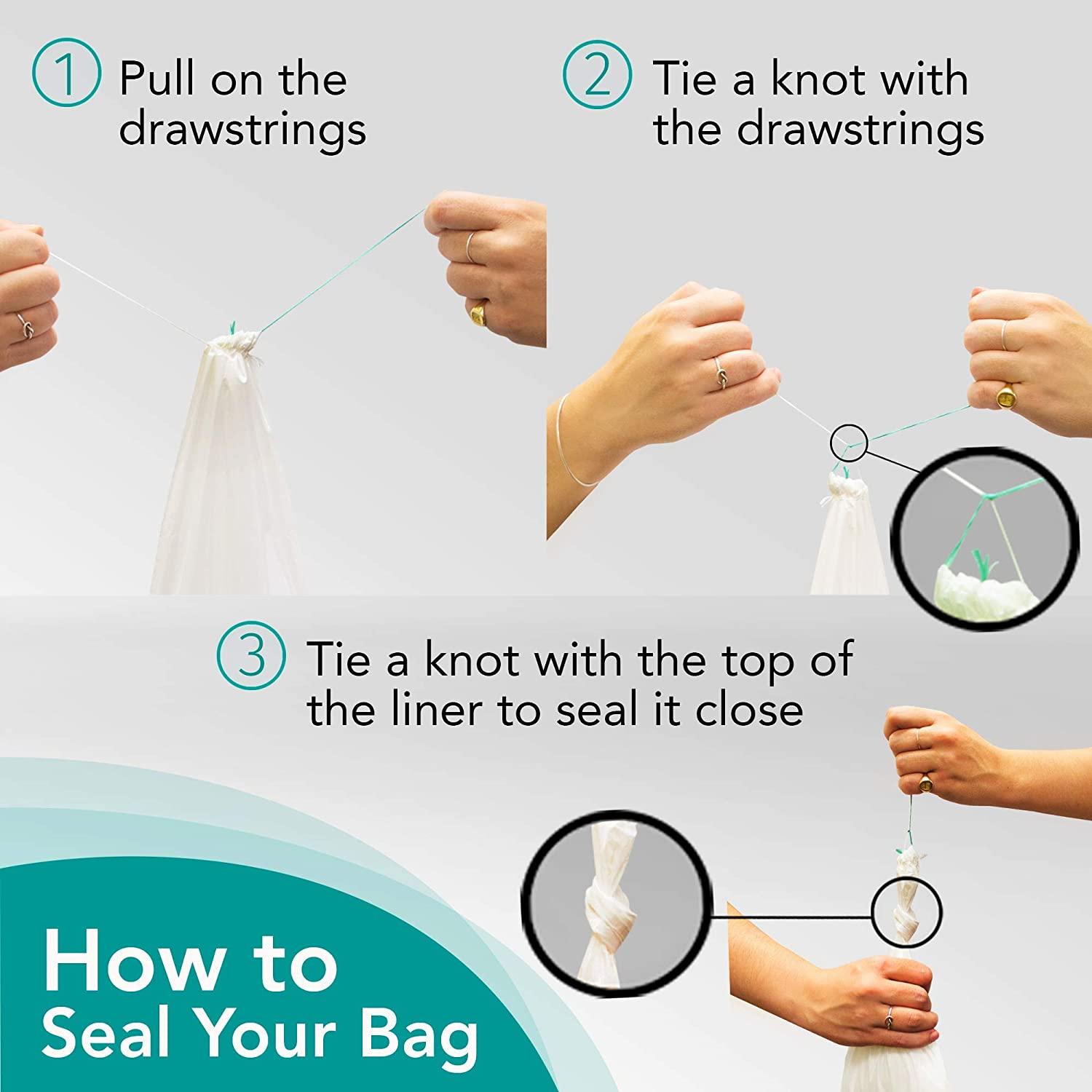 1 Pull on the drawstrings

2 Tie a knot with the drawstrings

3 Tie a knot with the top of the liner to seal it close

How to Seal Your Bag