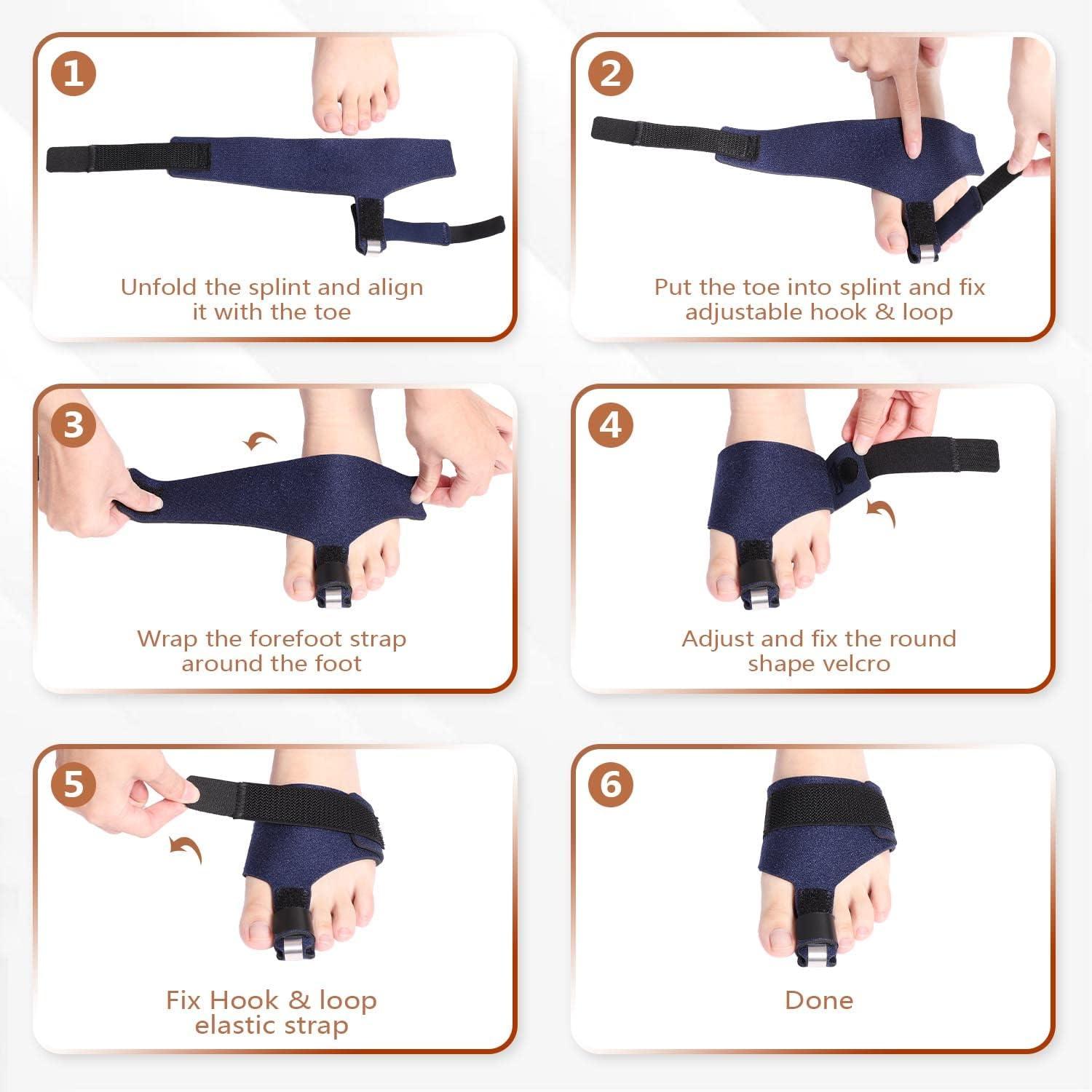 1
Unfold the splint and align it with the toe

2
Put the toe into splint and fix adjustable hook & loop

3
Wrap the forefoot strap around the foot

4
Adjust and fix the round shape velcro

5
Fix Hook & loop elastic strap

6
Done