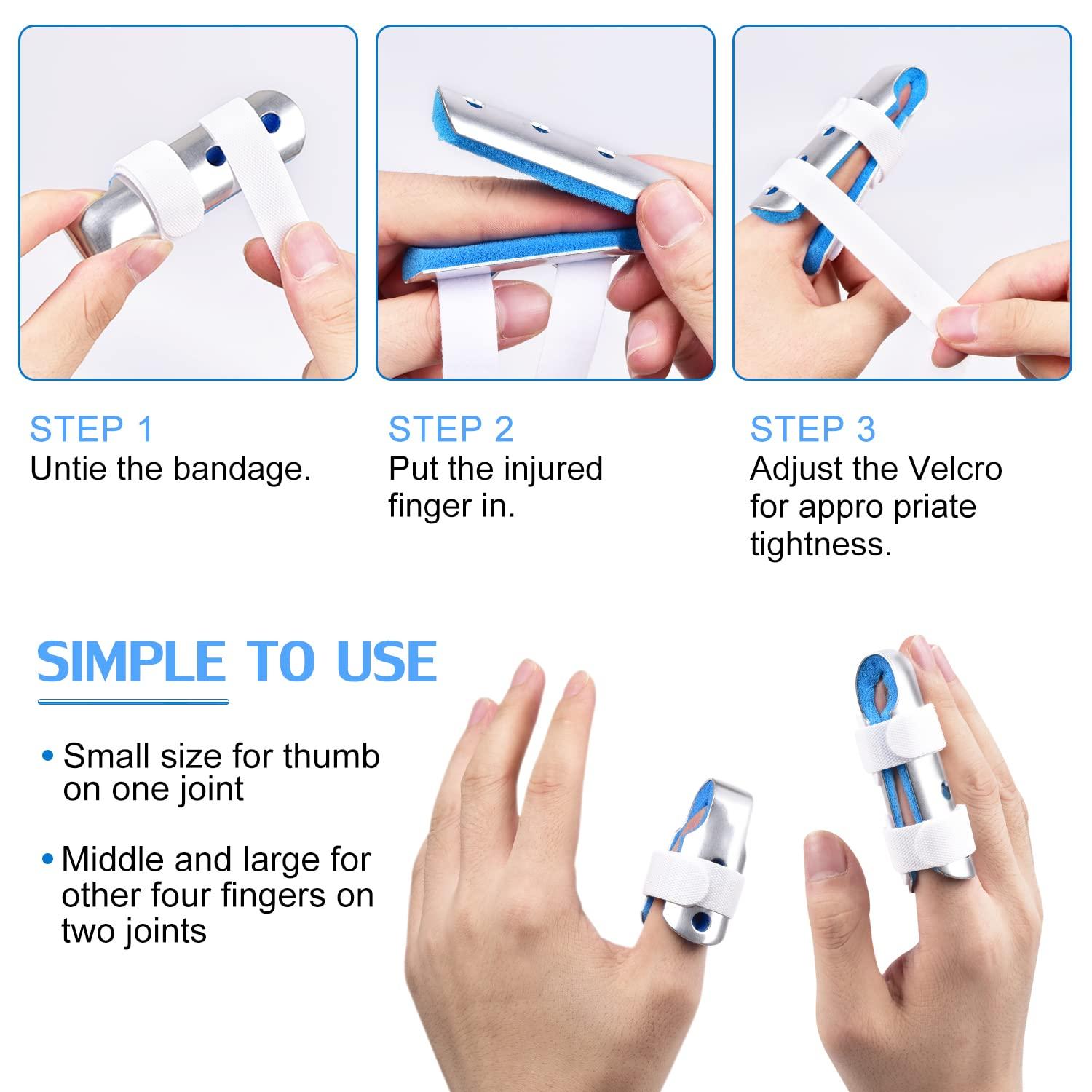 STEP 1
Untie the bandage.

STEP 2
Put the injured finger in.

STEP 3
Adjust the Velcro for appro priate tightness.

SIMPLE TO USE

• Small size for thumb on one joint

• Middle and large for other four fingers on two joints