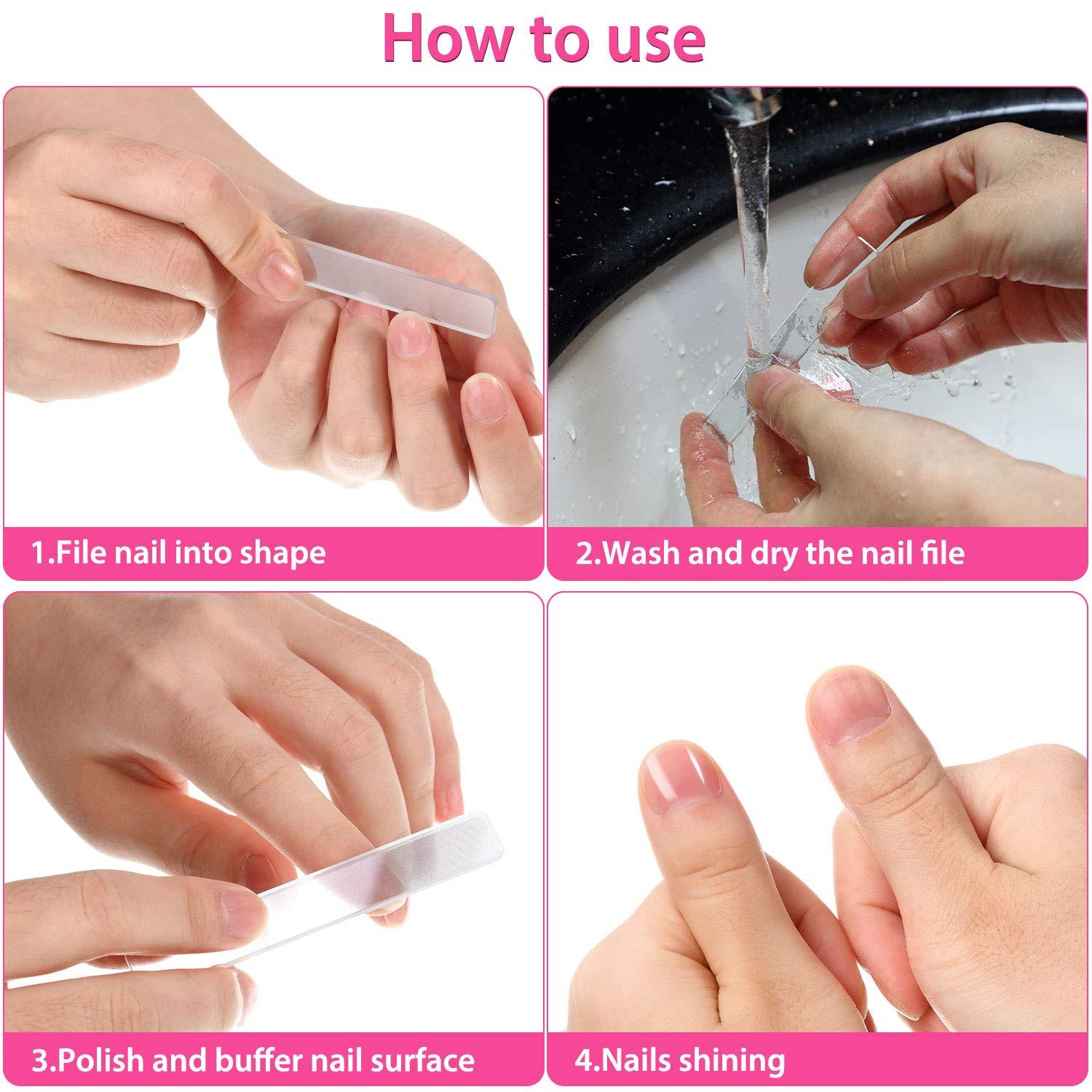 How to use

1.File nail into shape

2.Wash and dry the nail file

3.Polish and buffer nail surface

4.Nails shining