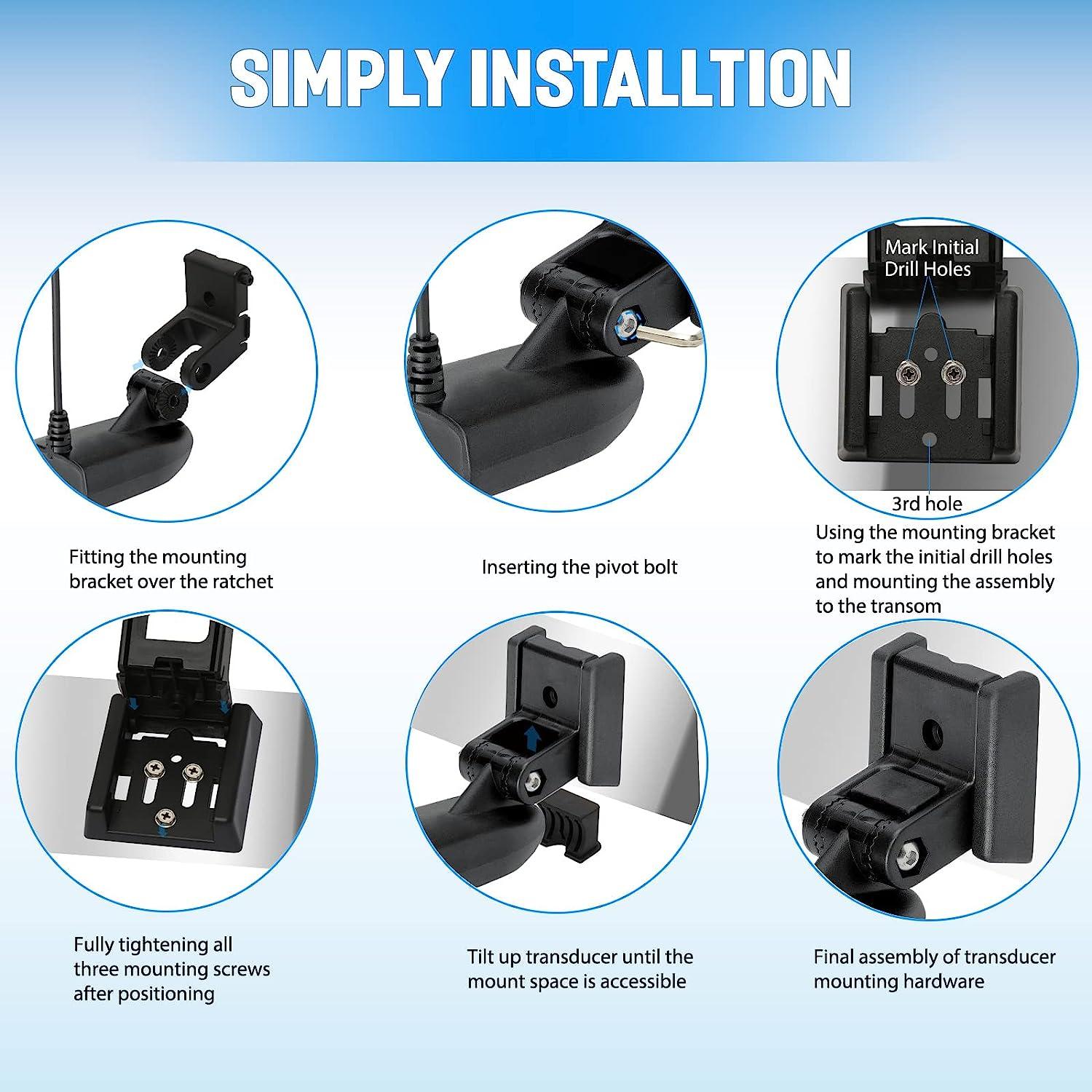 SIMPLY INSTALLTION

Fitting the mounting bracket over the ratchet

Inserting the pivot bolt

Mark Initial Drill Holes

3rd hole

Using the mounting bracket to mark the initial drill holes and mounting the assembly to the transom

Fully tightening all three mounting screws after positioning

Tilt up transducer until the mount space is accessible

Final assembly of transducer mounting hardware