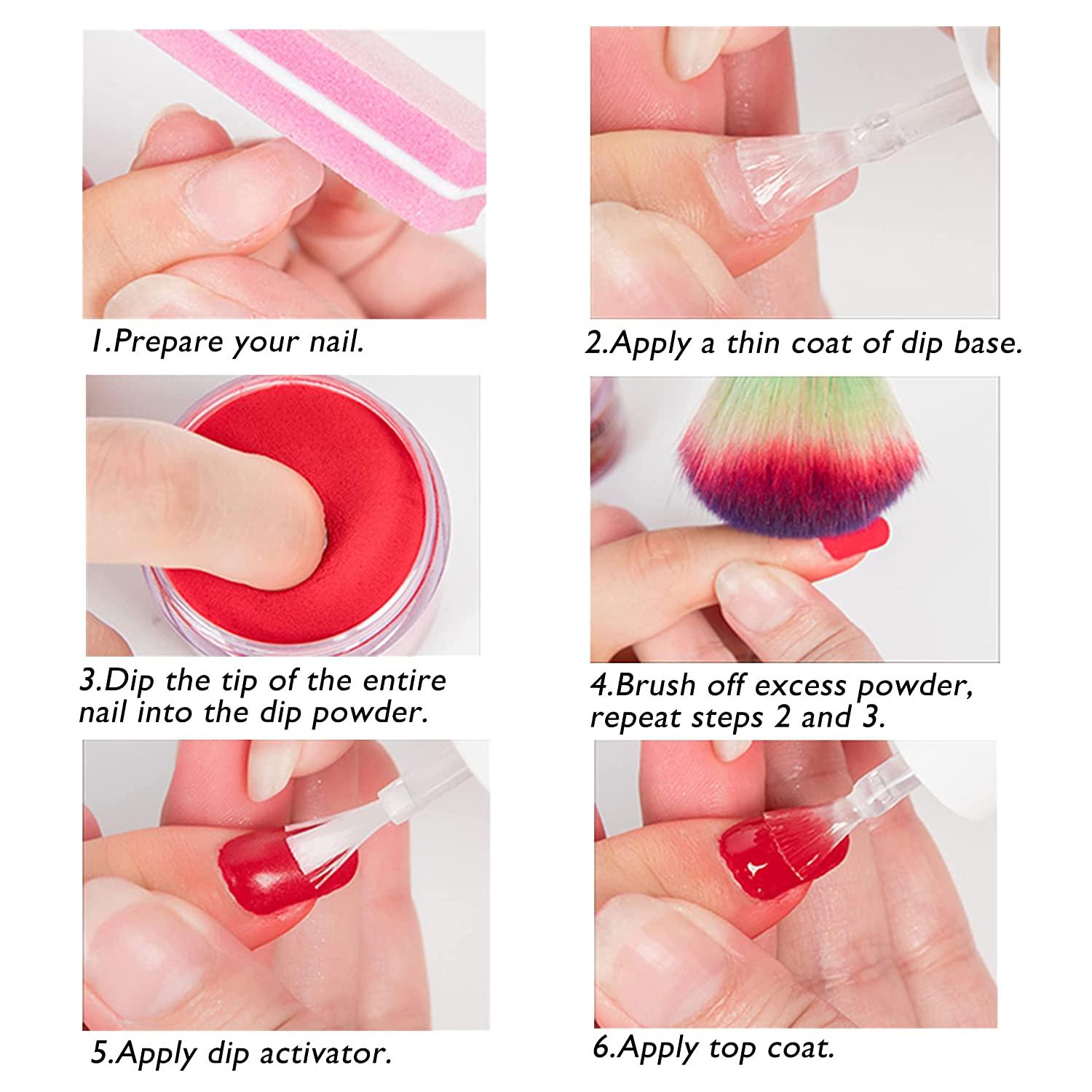 1.Prepare your nail.

2.Apply a thin coat of dip base.

3.Dip the tip of the entire nail into the dip powder.

4.Brush off excess powder, repeat steps 2 and 3.

5.Apply dip activator.

6.Apply top coat.