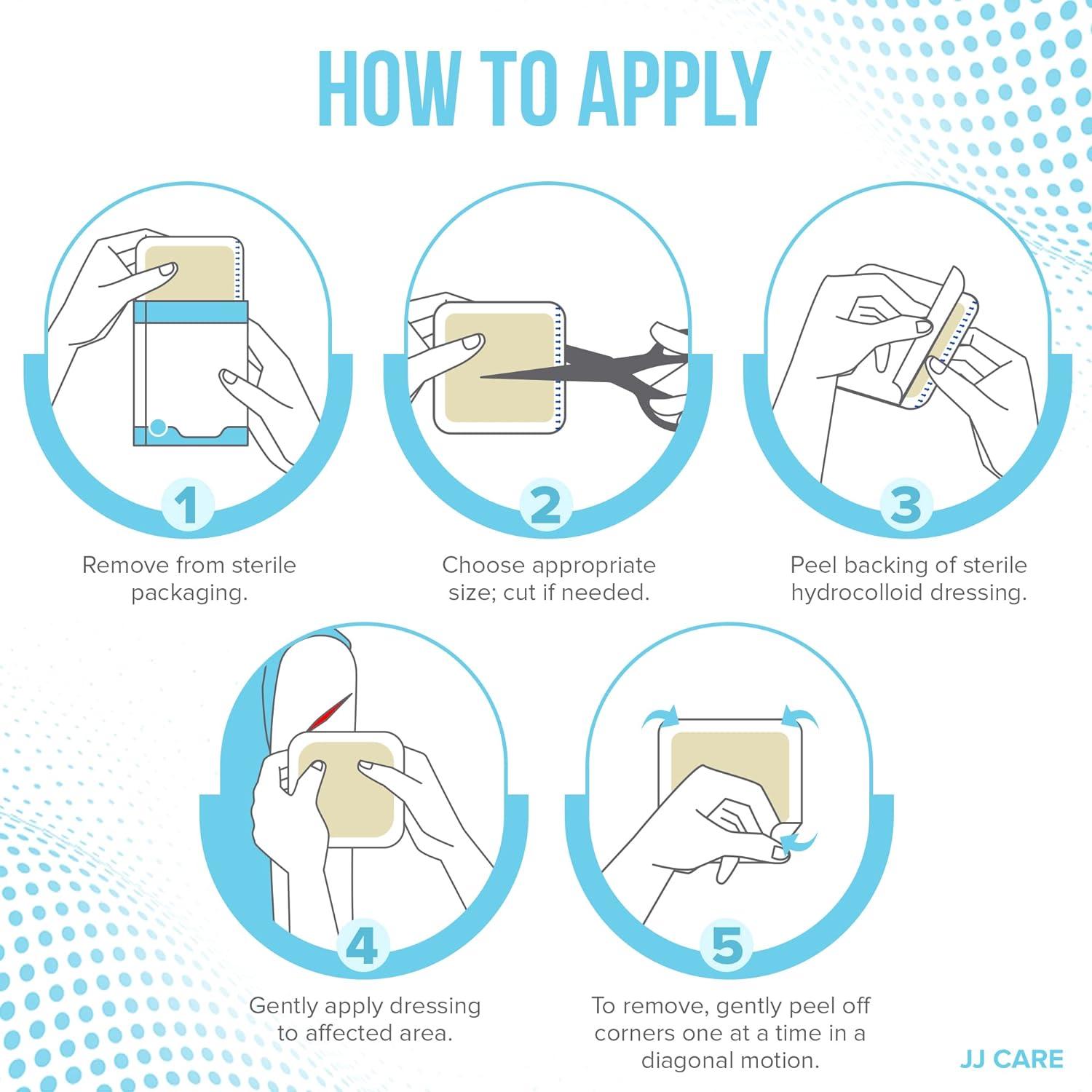 HOW TO APPLY

1

Remove from sterile packaging.

2

Choose appropriate size; cut if needed.

3

Peel backing of sterile hydrocolloid dressing.

4

Gently apply dressing to affected area.

5

To remove, gently peel off corners one at a time in a diagonal motion.

JJ CARE