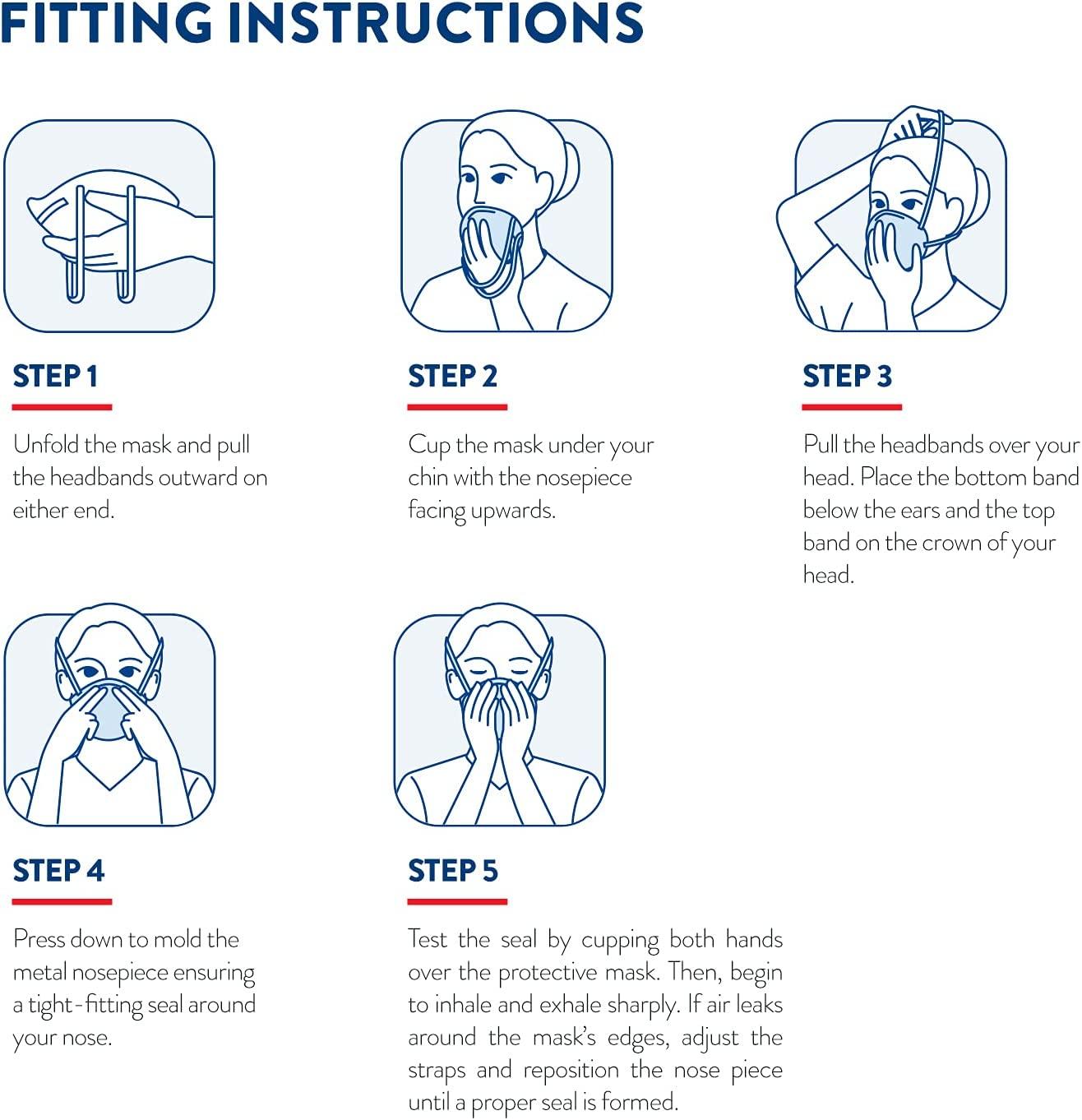 FITTING INSTRUCTIONS

STEP 1

Unfold the mask and pull the headbands outward on either end.

STEP 2

Cup the mask under your chin with the nosepiece facing upwards.

STEP 3

Pull the headbands over your head. Place the bottom band below the ears and the top band on the crown of your head.

STEP 4

Press down to mold the metal nosepiece ensuring a tight-fitting seal around your nose.

STEP 5

Test the seal by cupping both hands over the protective mask. Then, begin to inhale and exhale sharply. If air leaks around the mask's edges, adjust the straps and reposition the nose piece until a proper seal is formed.