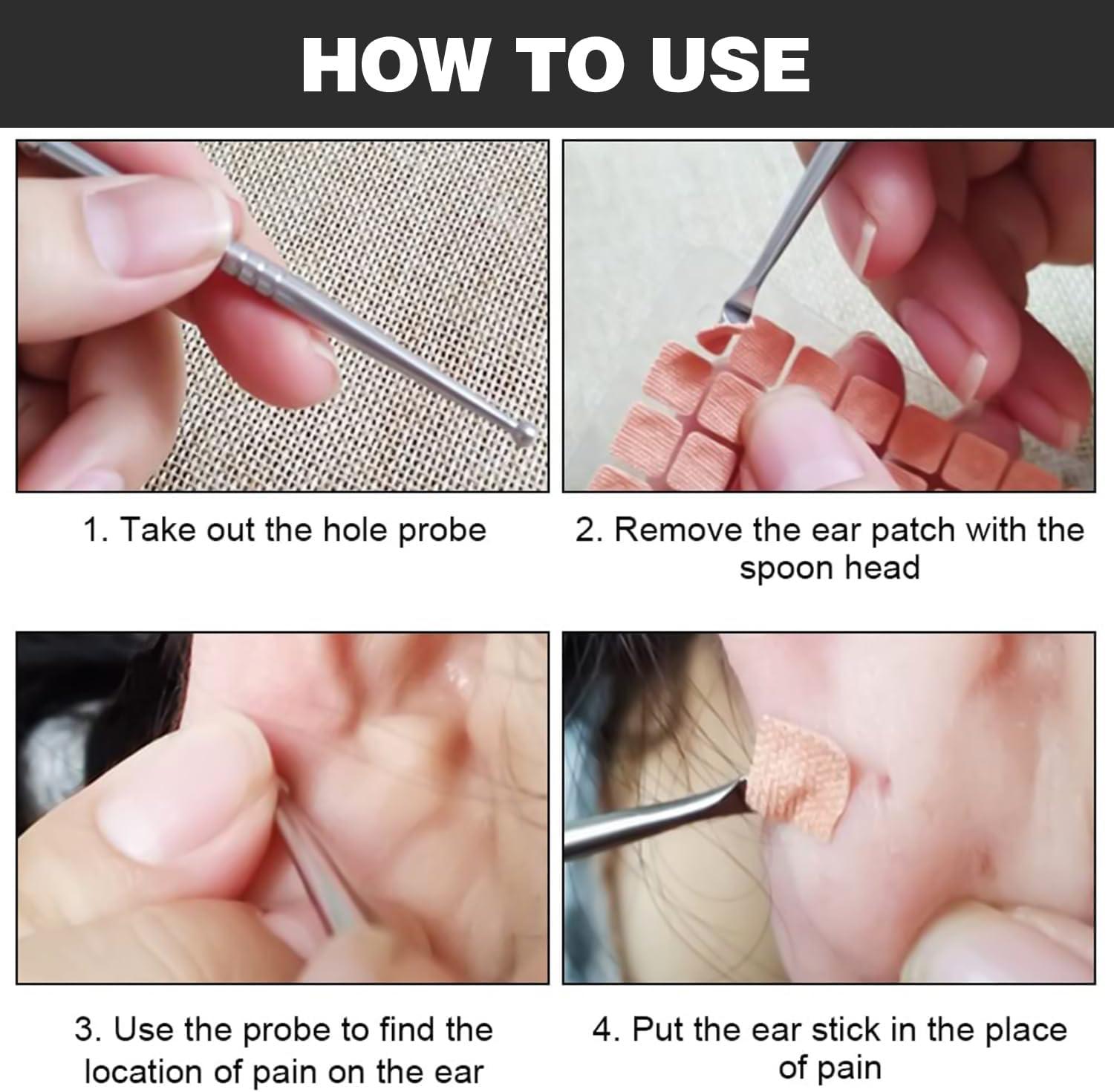 HOW TO USE

1. Take out the hole probe

2. Remove the ear patch with the spoon head

3. Use the probe to find the location of pain on the ear

4. Put the ear stick in the place of pain