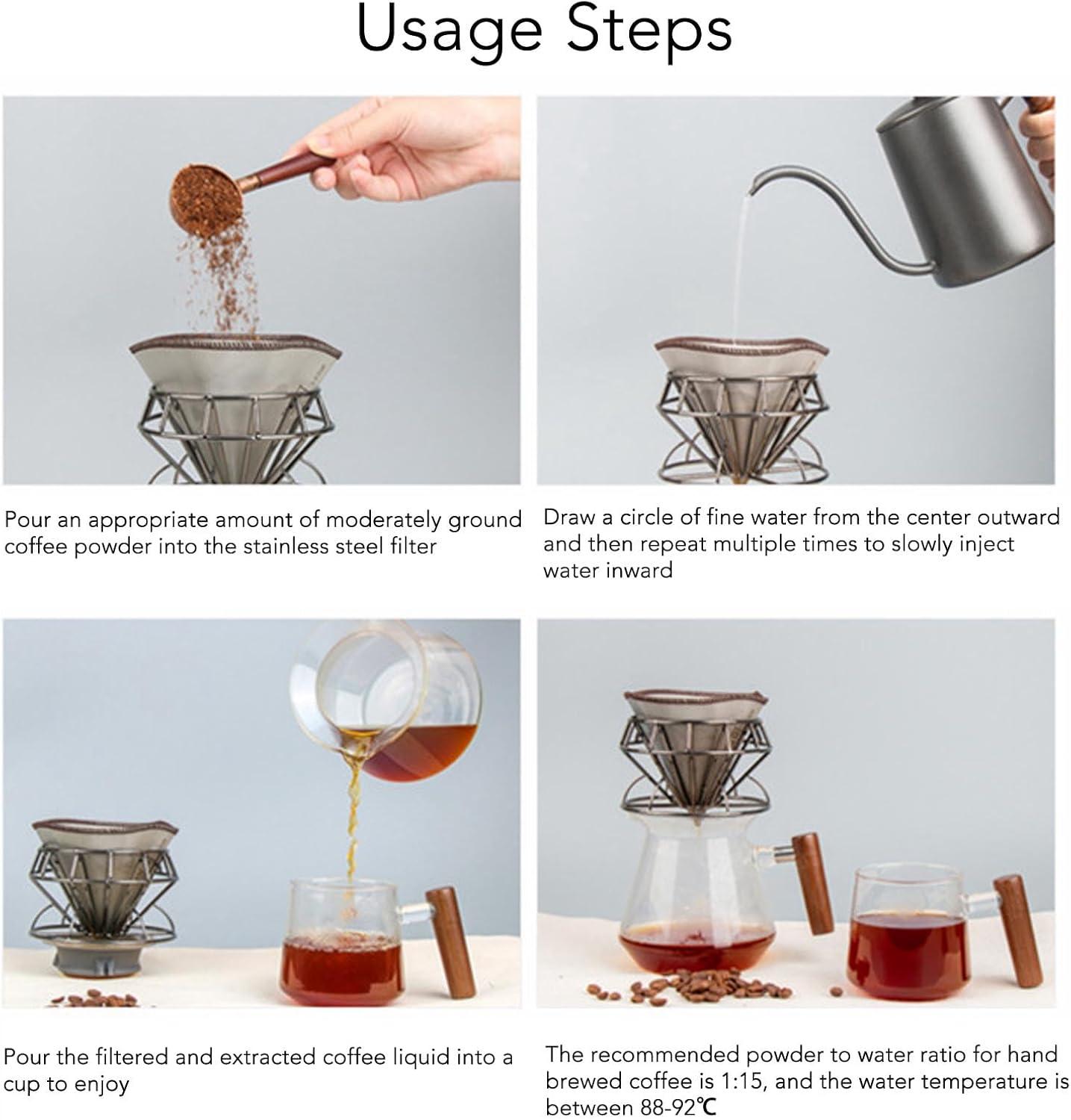 Usage Steps

Pour an appropriate amount of moderately ground coffee powder into the stainless steel filter

Draw a circle of fine water from the center outward and then repeat multiple times to slowly inject water inward

Pour the filtered and extracted coffee liquid into a cup to enjoy

The recommended powder to water ratio for hand brewed coffee is 1:15, and the water temperature is between 88-92℃