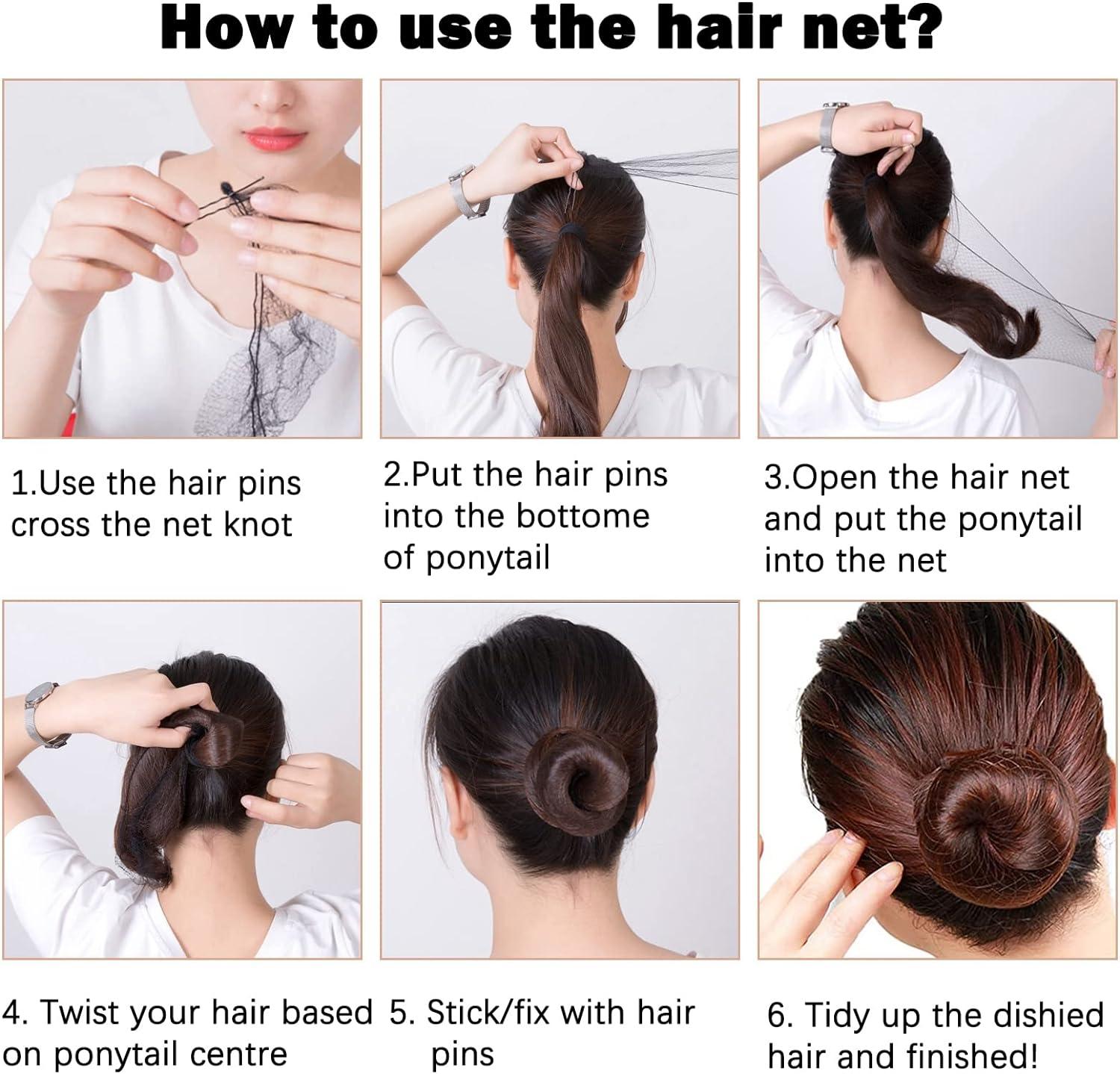 How to use the hair net?

1.Use the hair pins cross the net knot

2.Put the hair pins into the bottome of ponytail

3.Open the hair net and put the ponytail into the net

4. Twist your hair based on ponytail centre

5. Stick/fix with hair pins

6. Tidy up the dishied hair and finished!