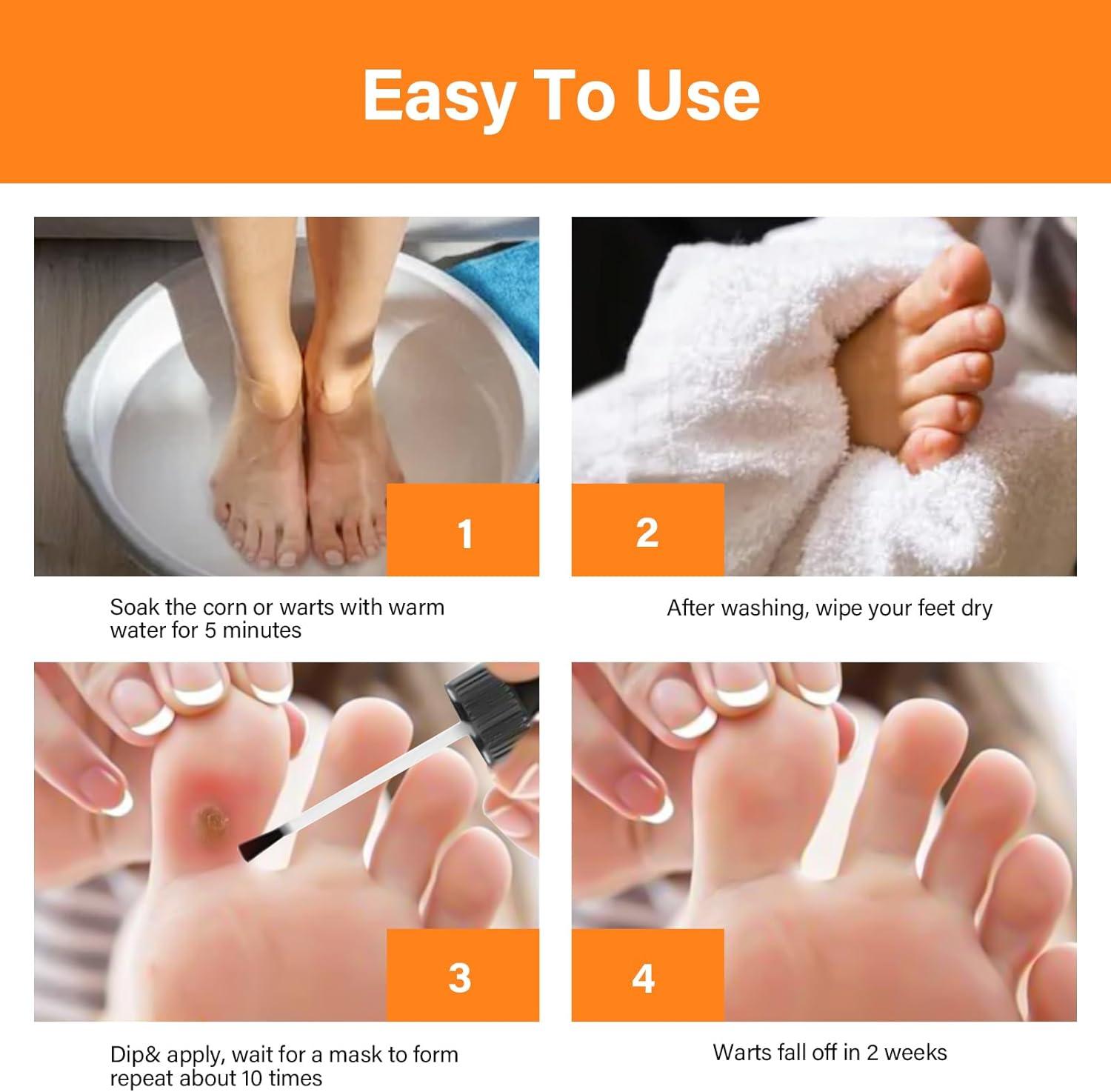 Easy To Use

1

Soak the corn or warts with warm water for 5 minutes

2

After washing, wipe your feet dry

3

Dip& apply, wait for a mask to form repeat about 10 times

4

Warts fall off in 2 weeks