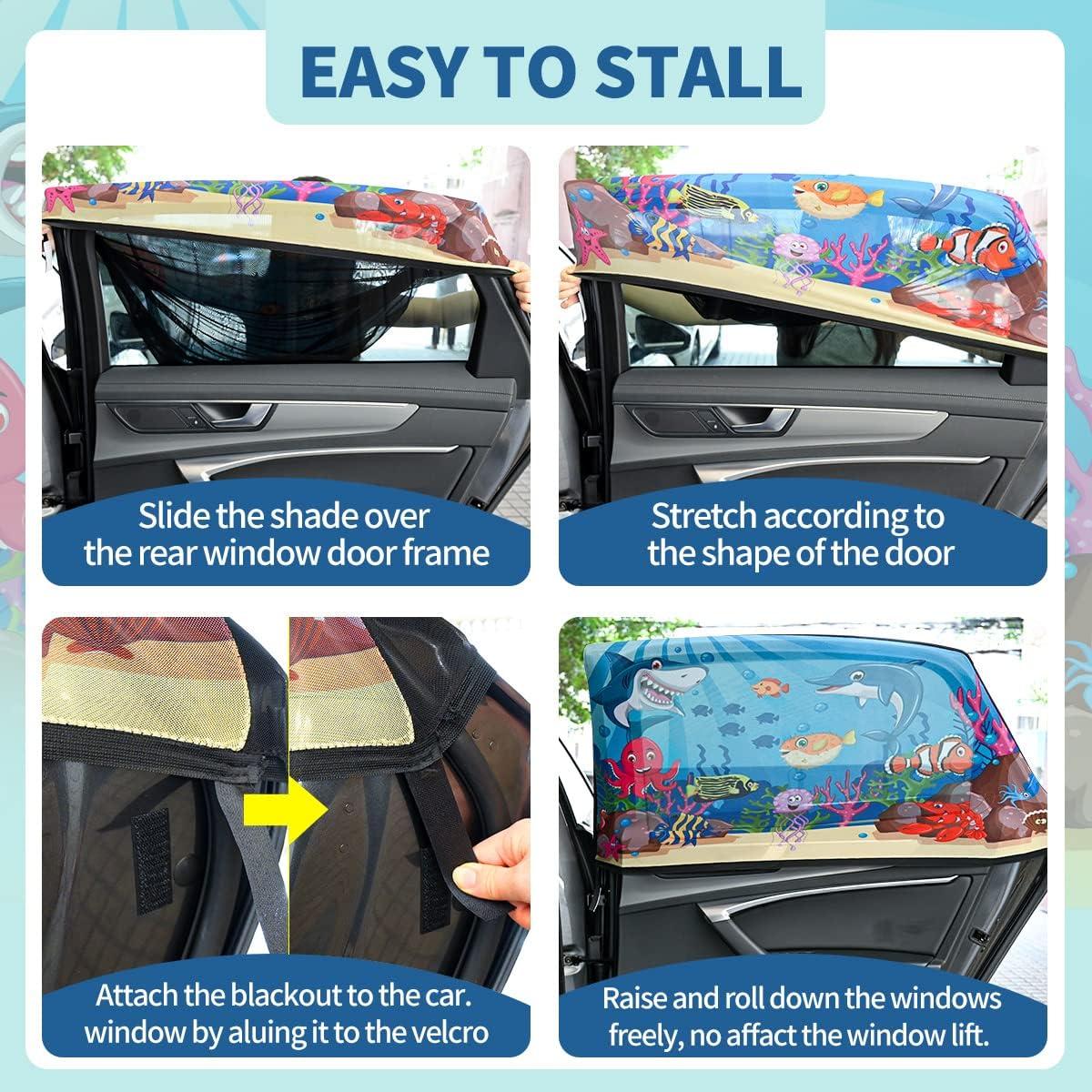 EASY TO STALL

Slide the shade over the rear window door frame

Stretch according to the shape of the door

Attach the blackout to the car. window by aluing it to the velcro

Raise and roll down the windows freely, no affact the window lift.