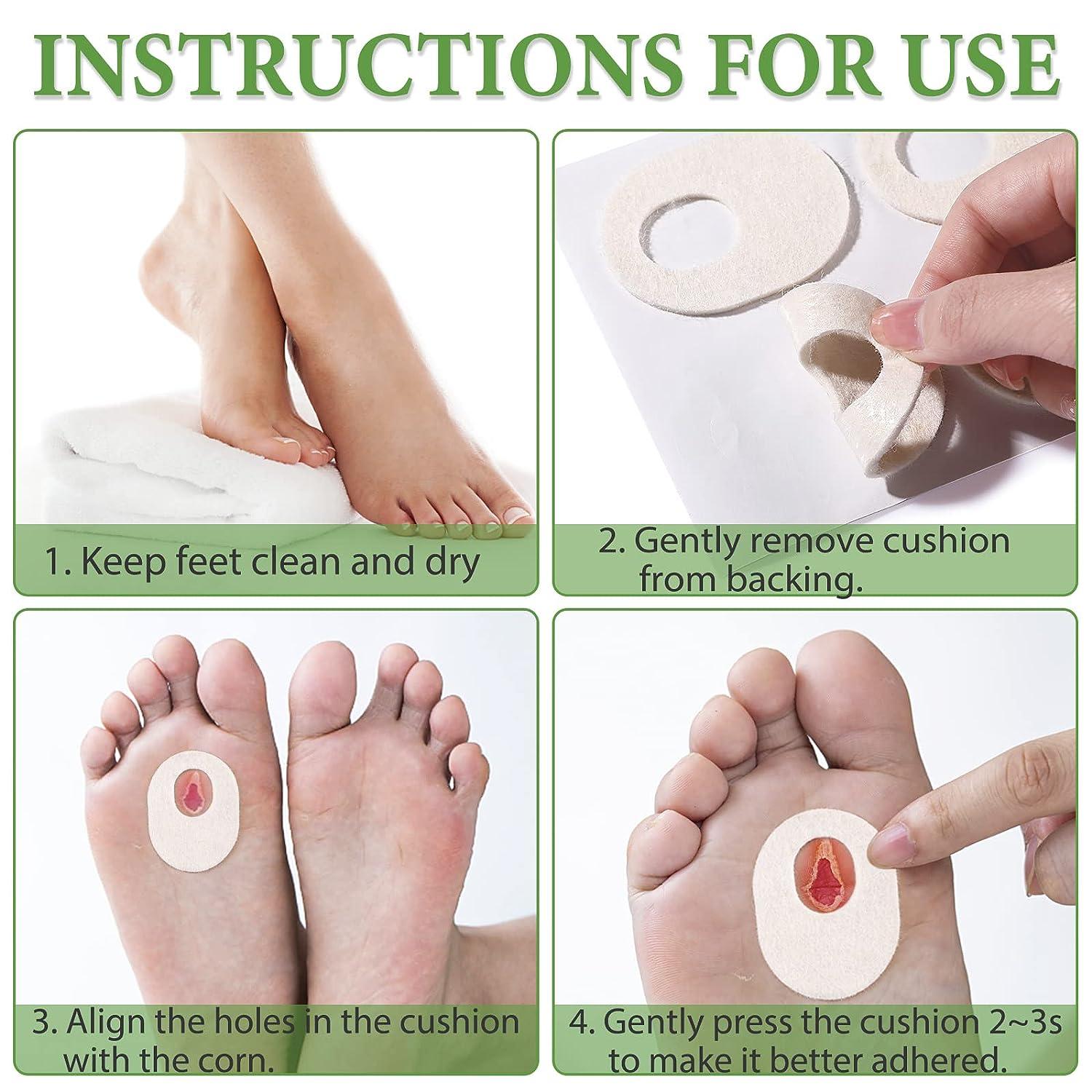 INSTRUCTIONS FOR USE

1. Keep feet clean and dry

2. Gently remove cushion from backing.

3. Align the holes in the cushion with the corn.

4. Gently press the cushion 2~3s to make it better adhered.