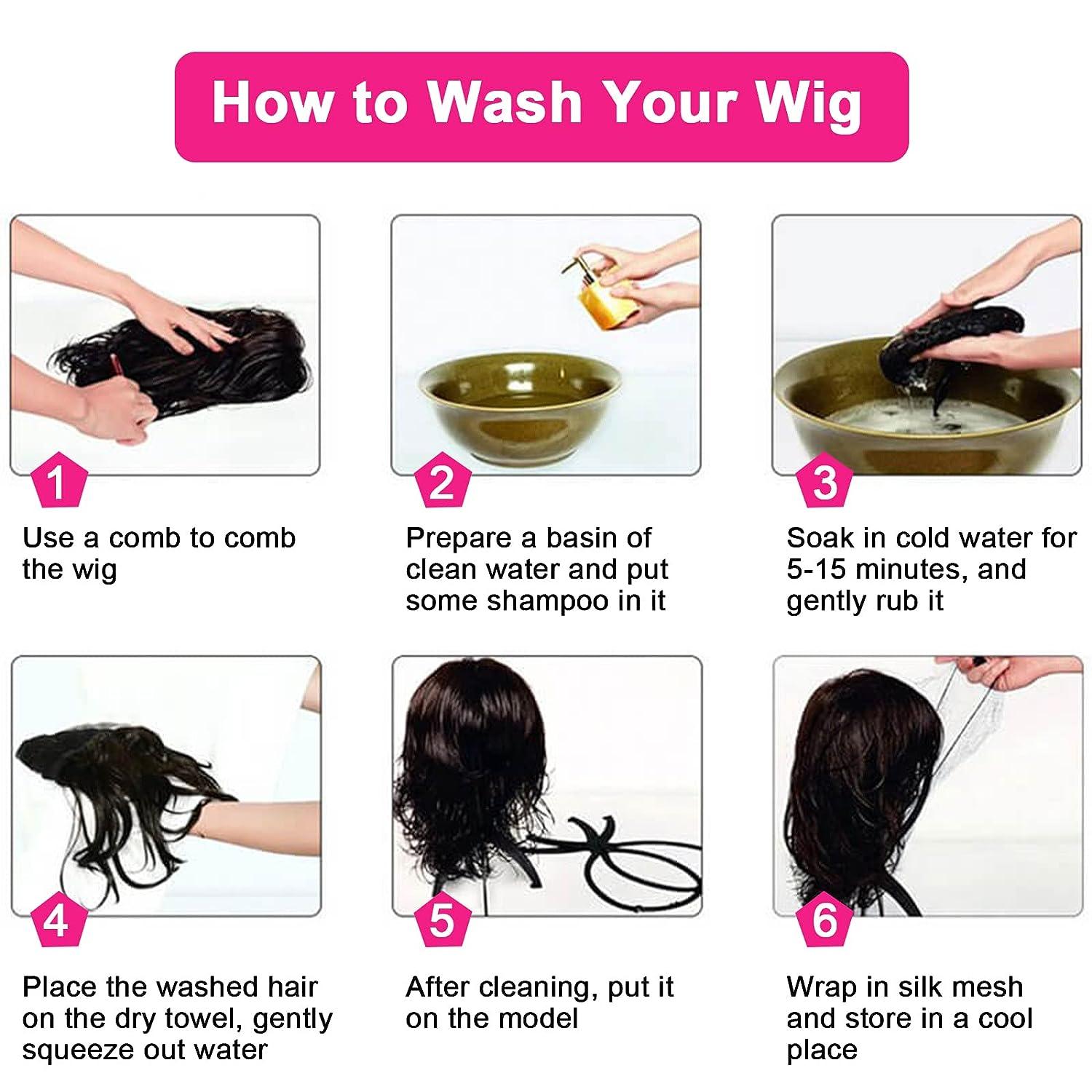 How to Wash Your Wig

1

Use a comb to comb the wig

2

Prepare a basin of clean water and put some shampoo in it

3

Soak in cold water for 5-15 minutes, and gently rub it

4

Place the washed hair on the dry towel, gently squeeze out water

5

After cleaning, put it on the model

6

Wrap in silk mesh and store in a cool place